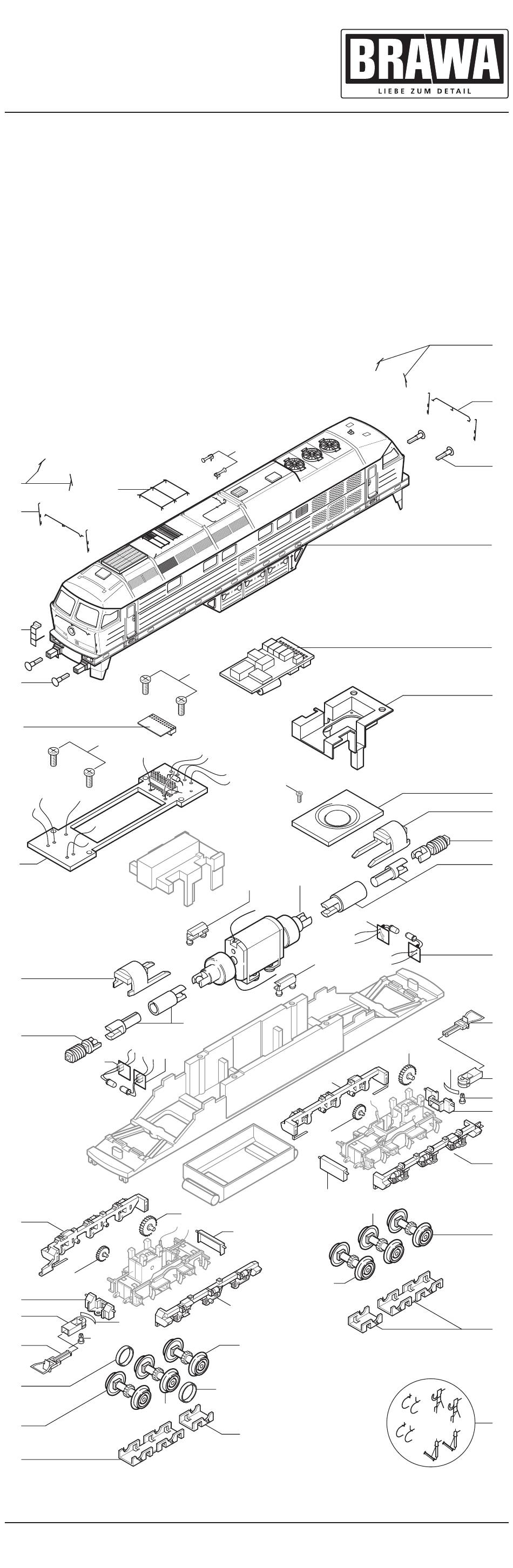 BRAWA
LIEBE ZUM DETAIL