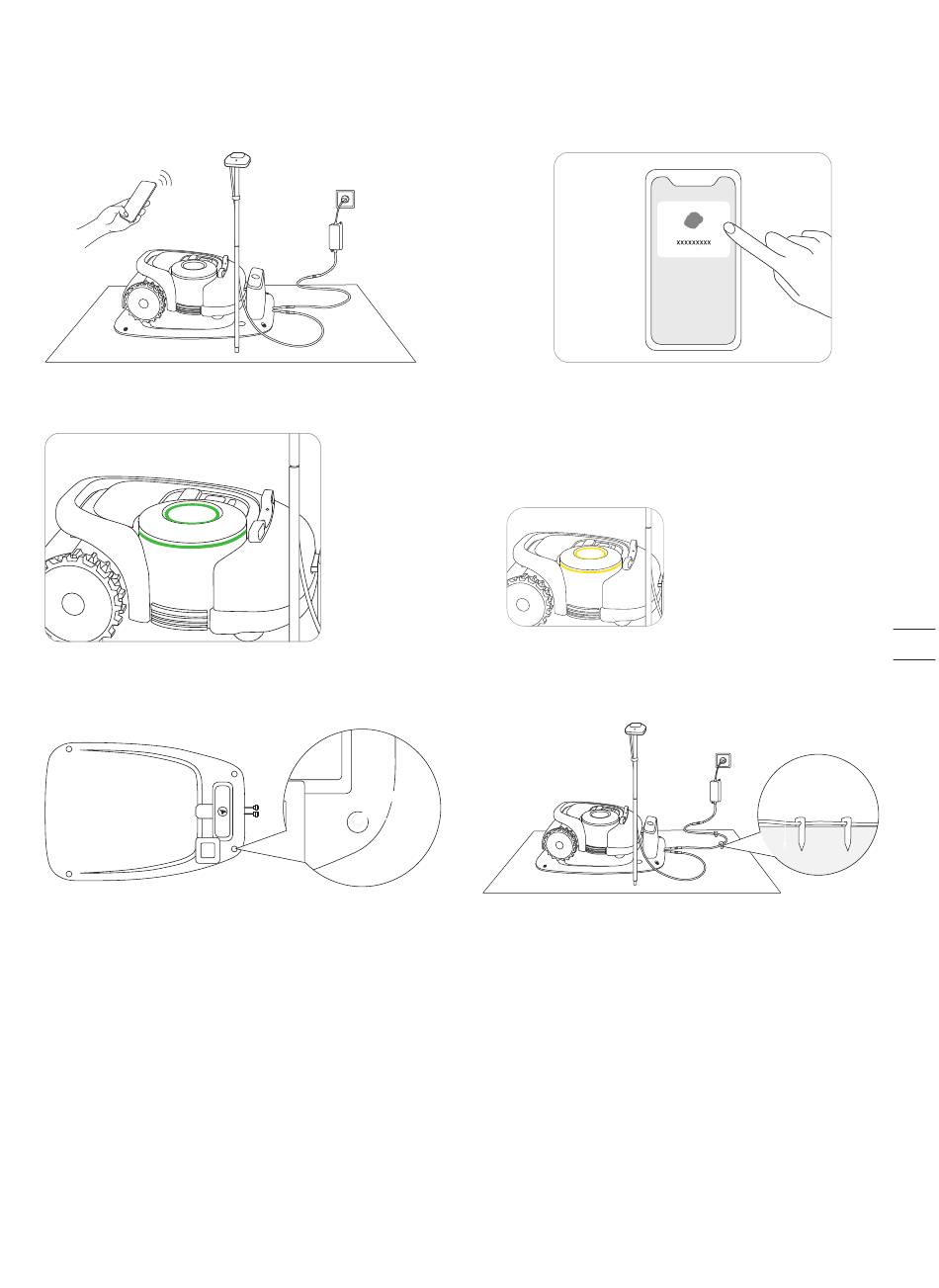 xxxxxxxxx