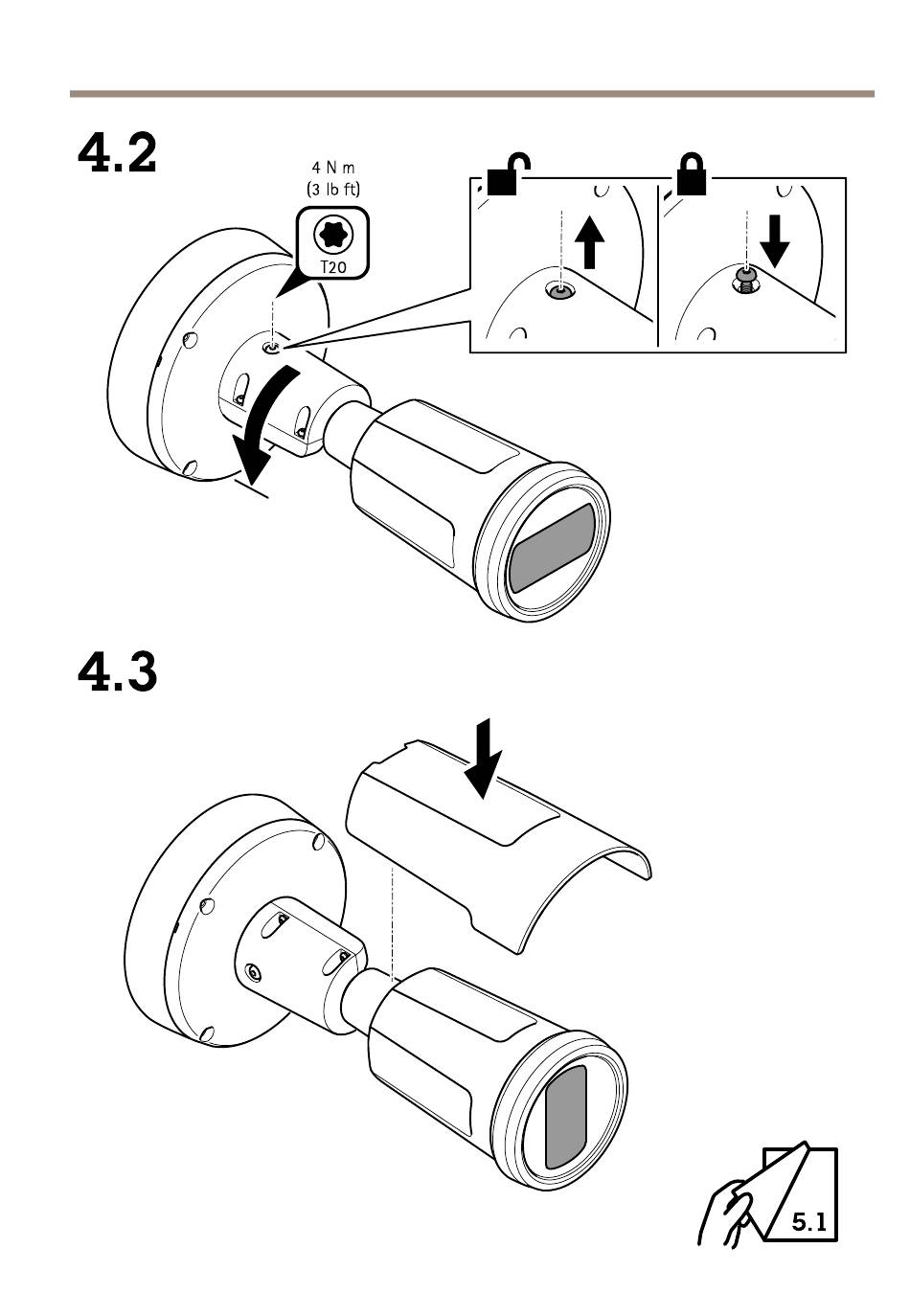 4.2

4 N m
(3 lb ft)

T20

4.3

5.1