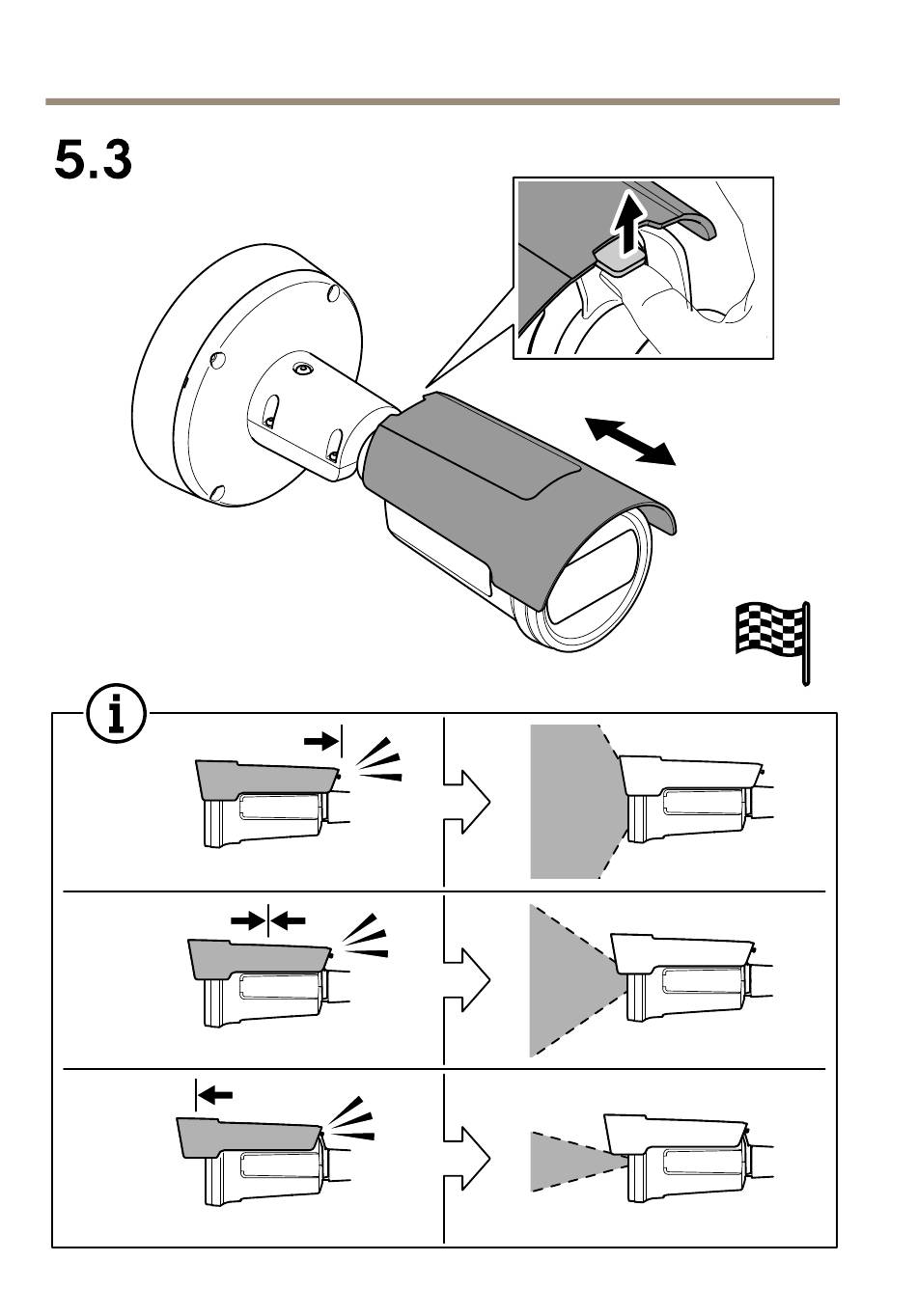 5.3