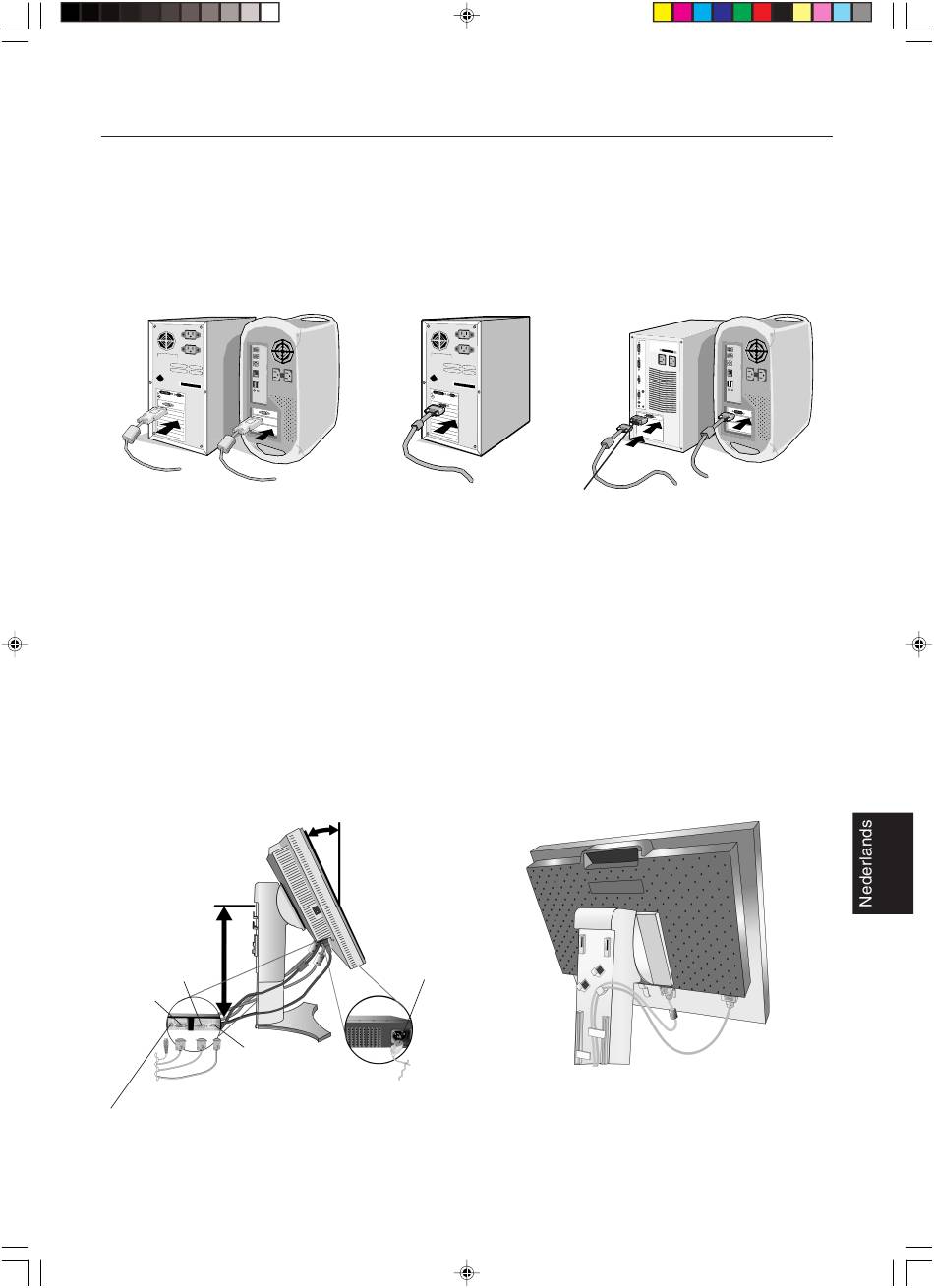 Nederlands