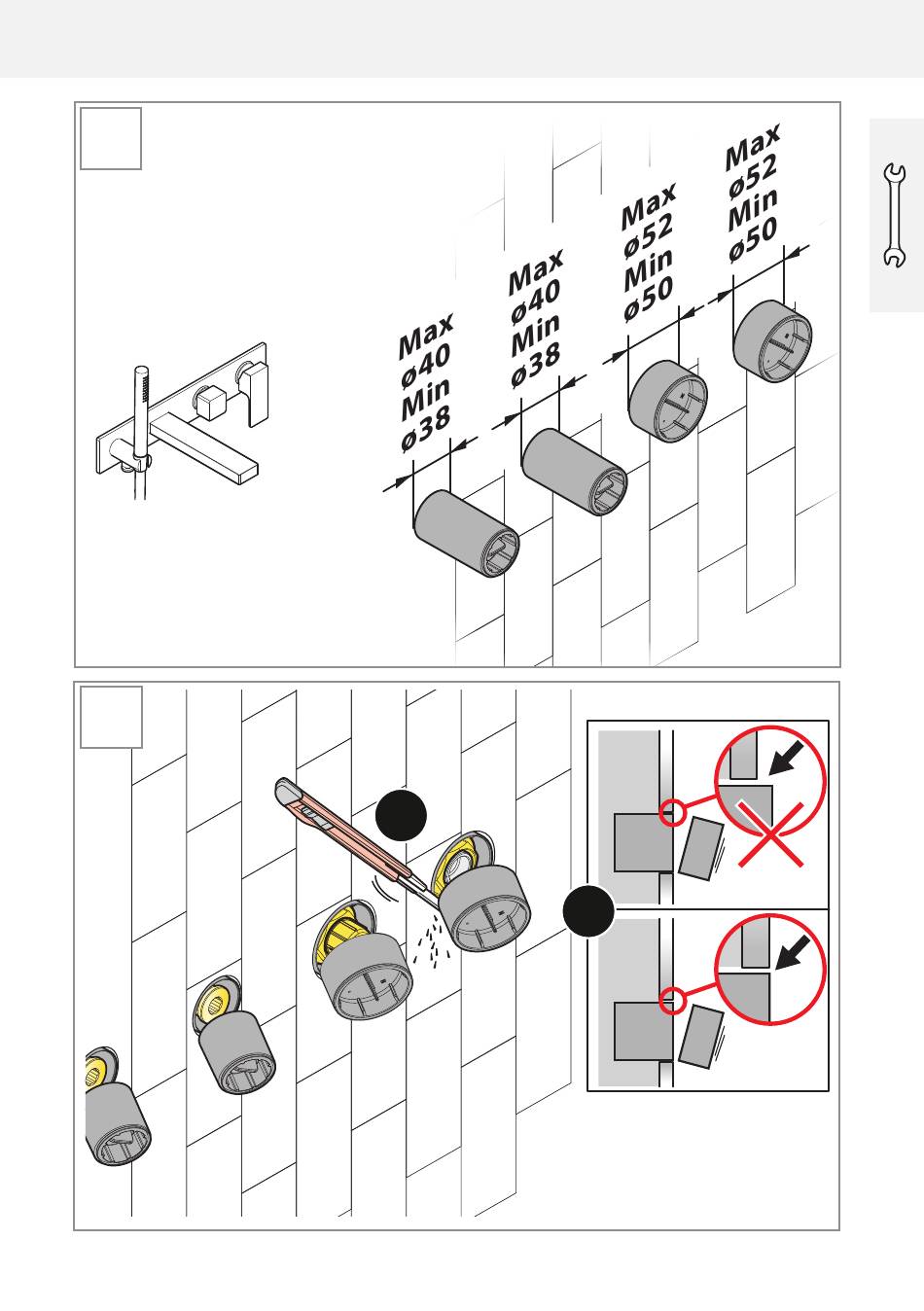 Max
ø40
Min
ø38

Max
ø40
Min
ø38

Max
ø52
Min
ø50

Max
ø52
Min
ø50