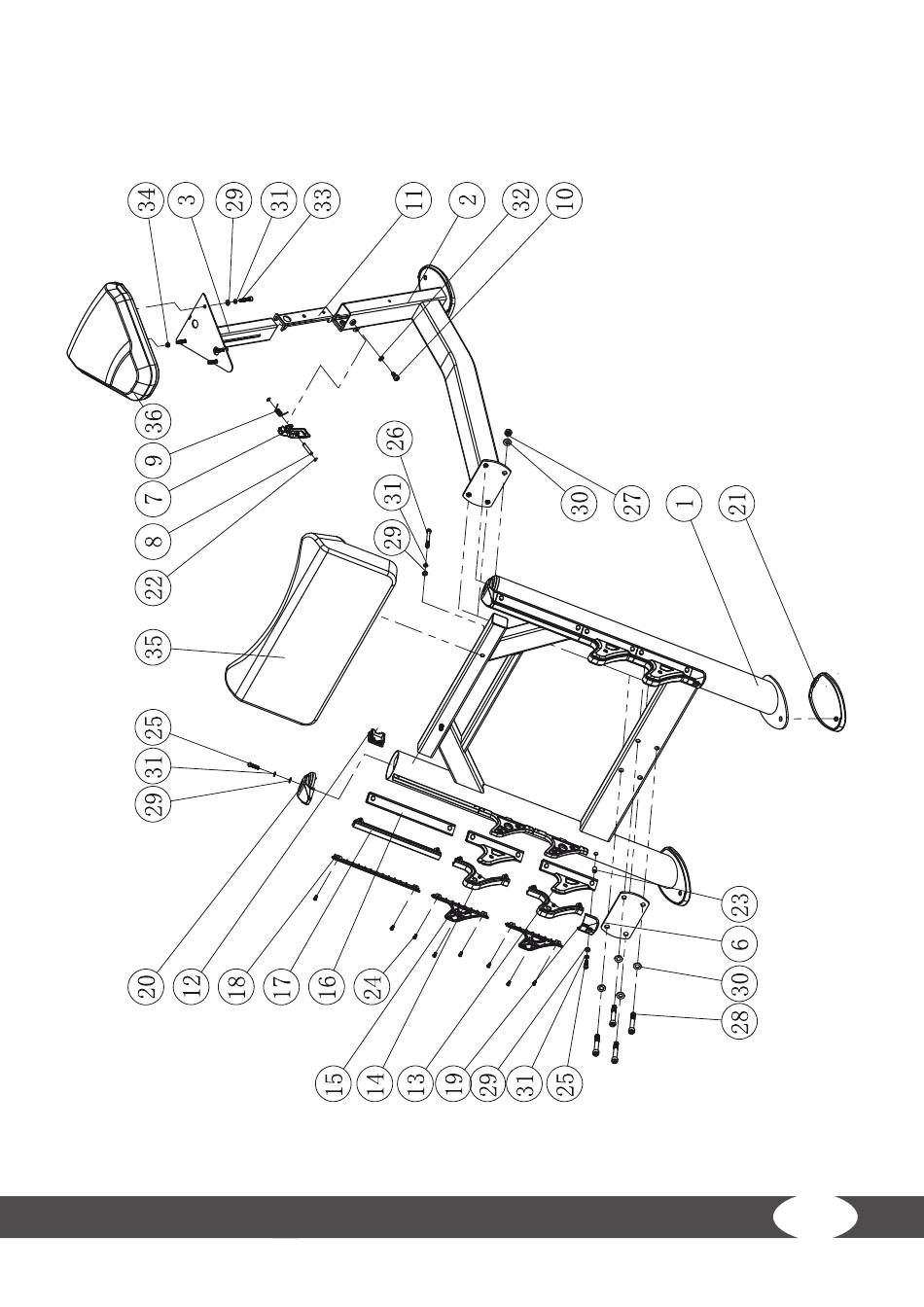 34
3
29
31
33
11
2
32
10
36
9
7
8
22
26
31
29
30
27
1
21
35
25
31
29
20
12
18
17
16
24
15
14
13
19
29
31
25
23
6
30
28