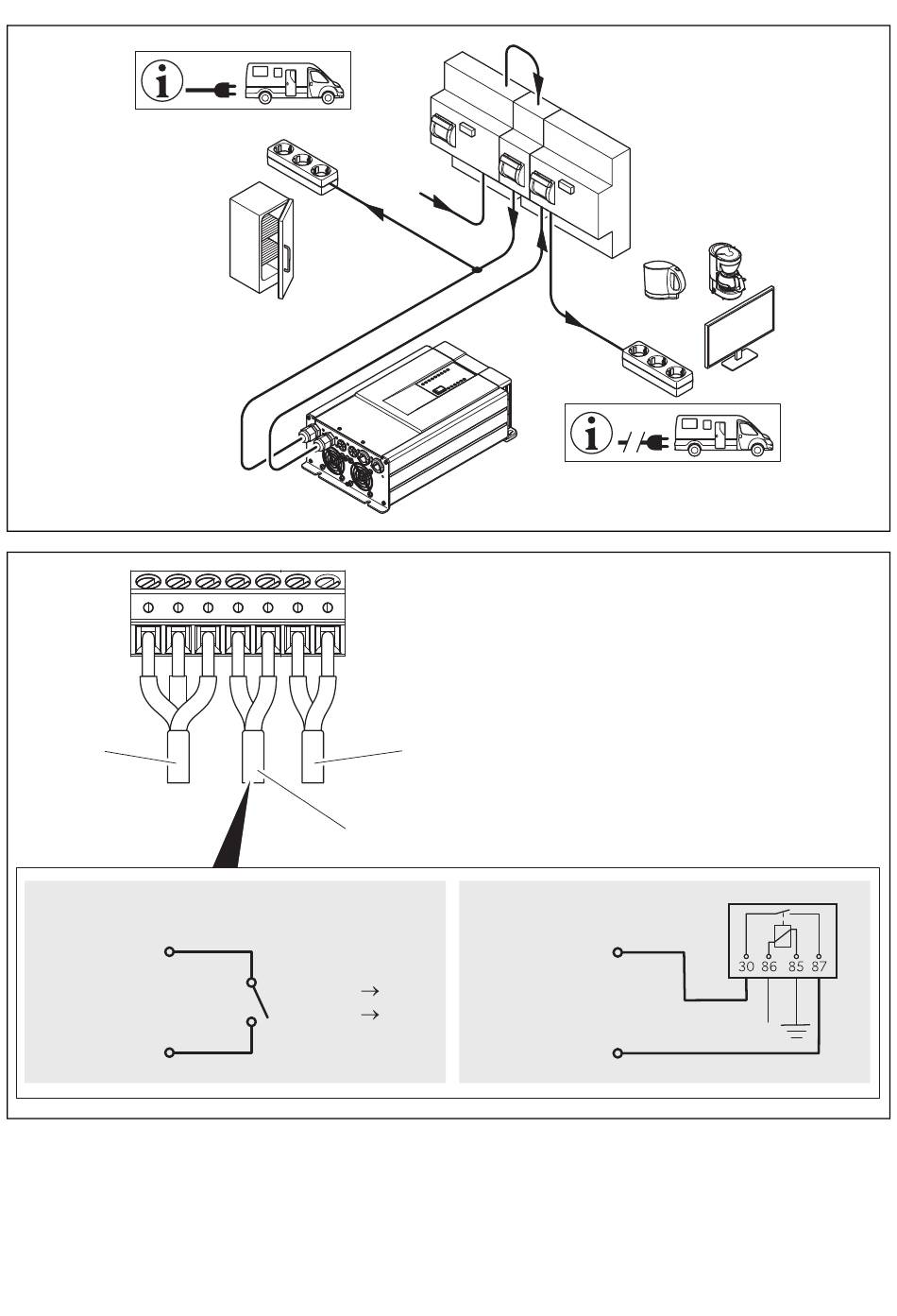 30 86 85 87