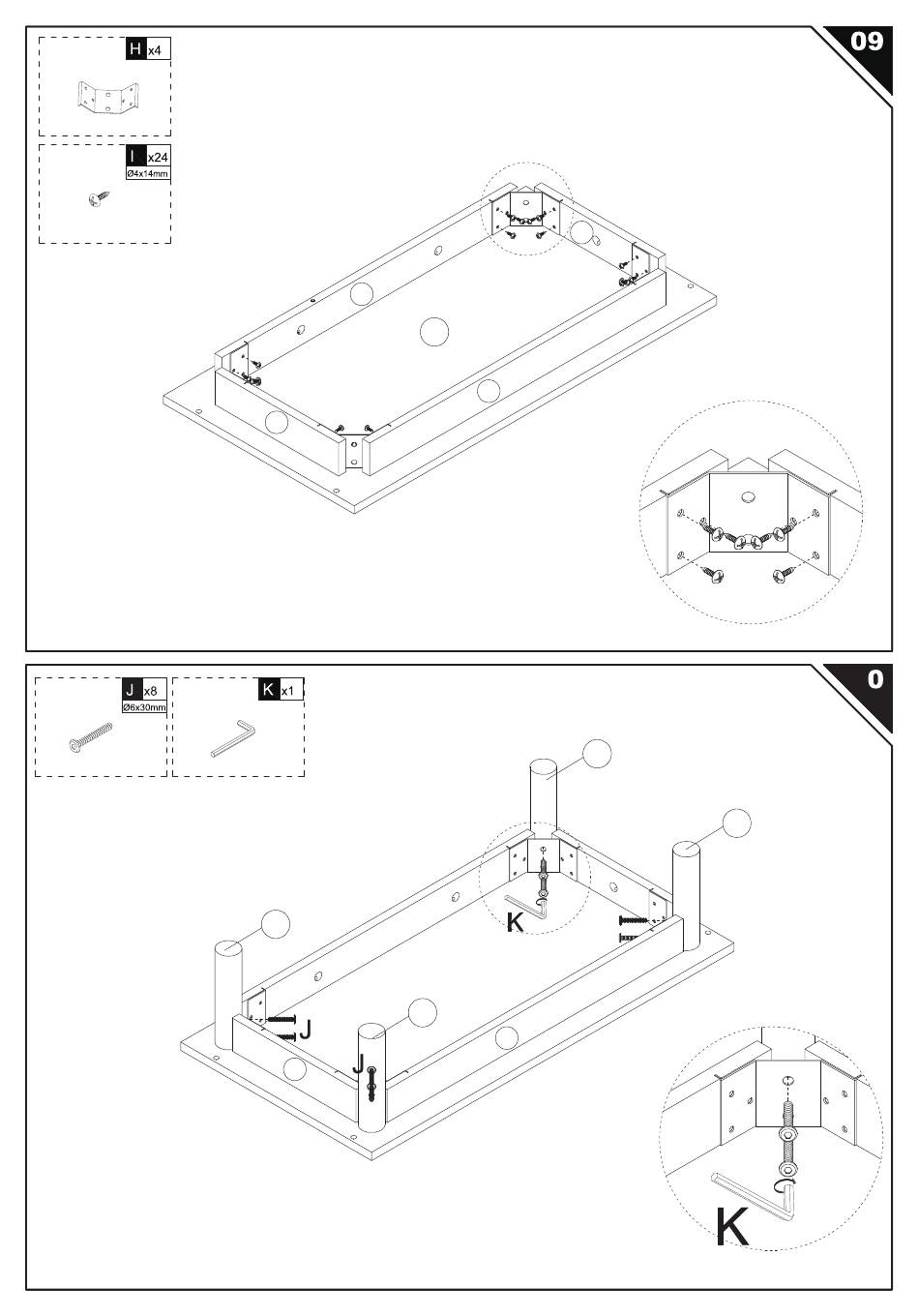 H x4

I x24
Ø4x14mm

09

J x8
Ø6x30mm

K x1

0

K

J

J

K