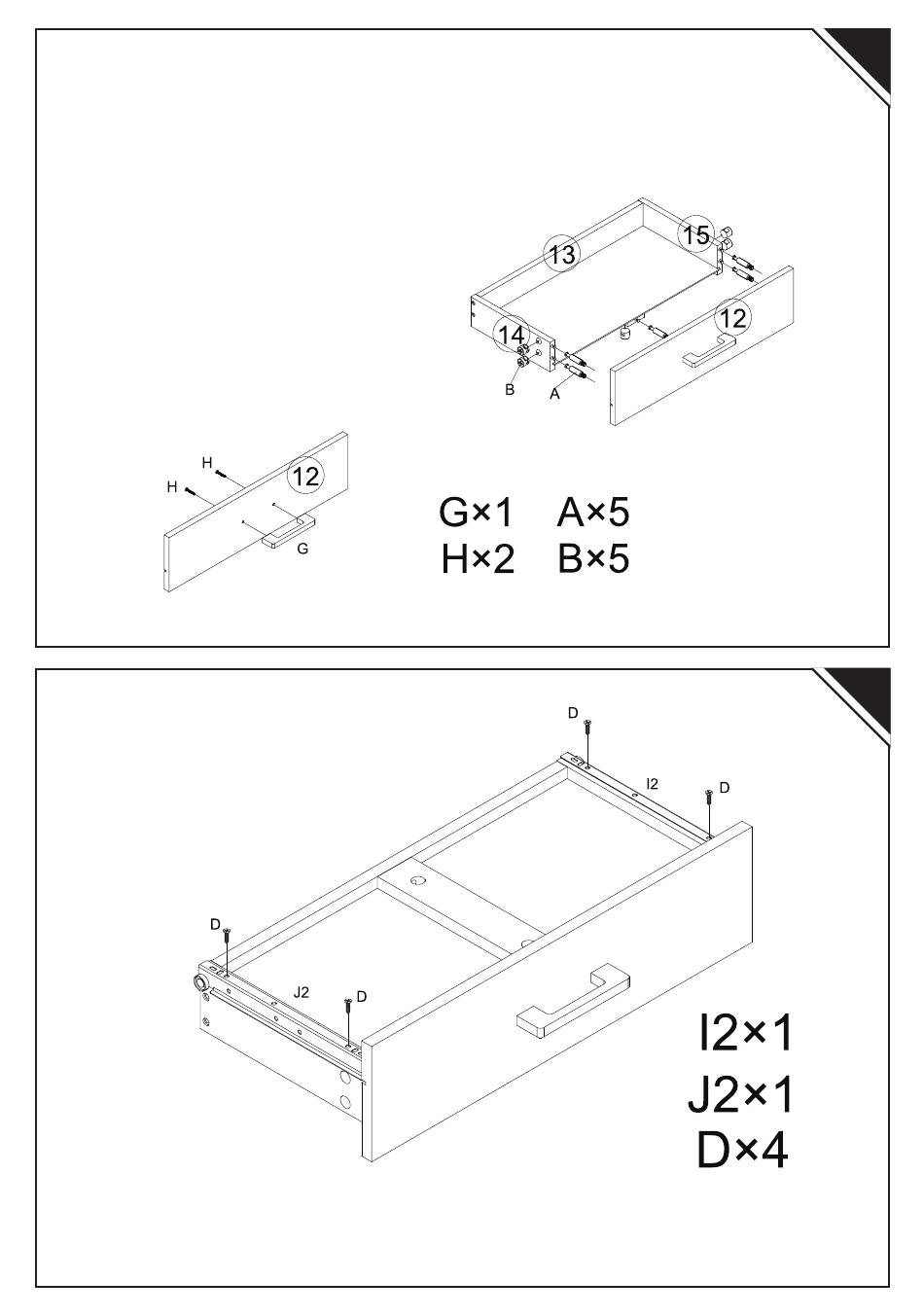 13

15

14

12

B

A

H

H

12

G

G×1 A×5
H×2 B×5

D

I2

D

D

J2

D

I2×1
J2×1
D×4