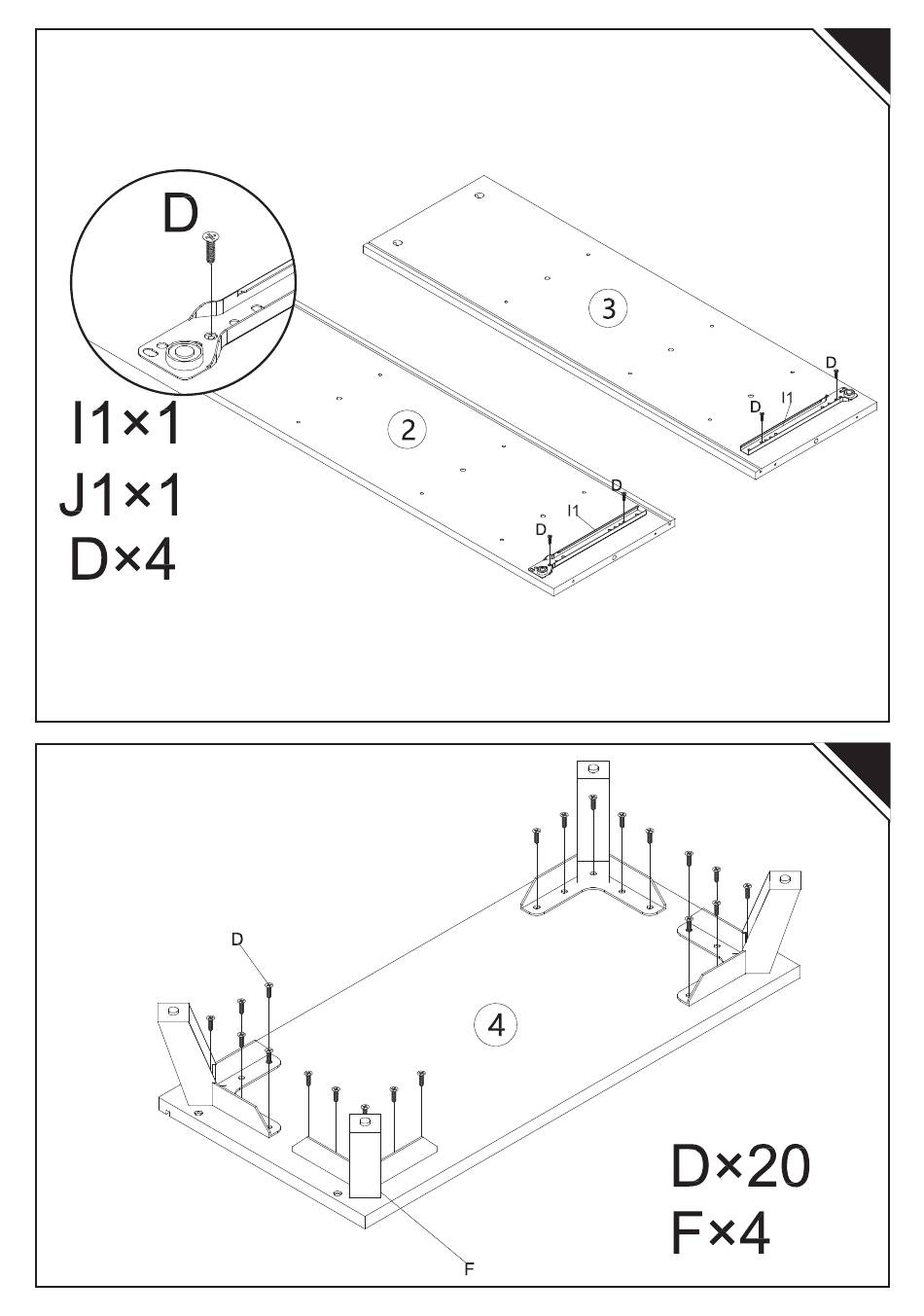 D

I1×1
J1×1
D×4

3

D
D
I1

2

D
D
I1

D

4

D×20
F×4

F