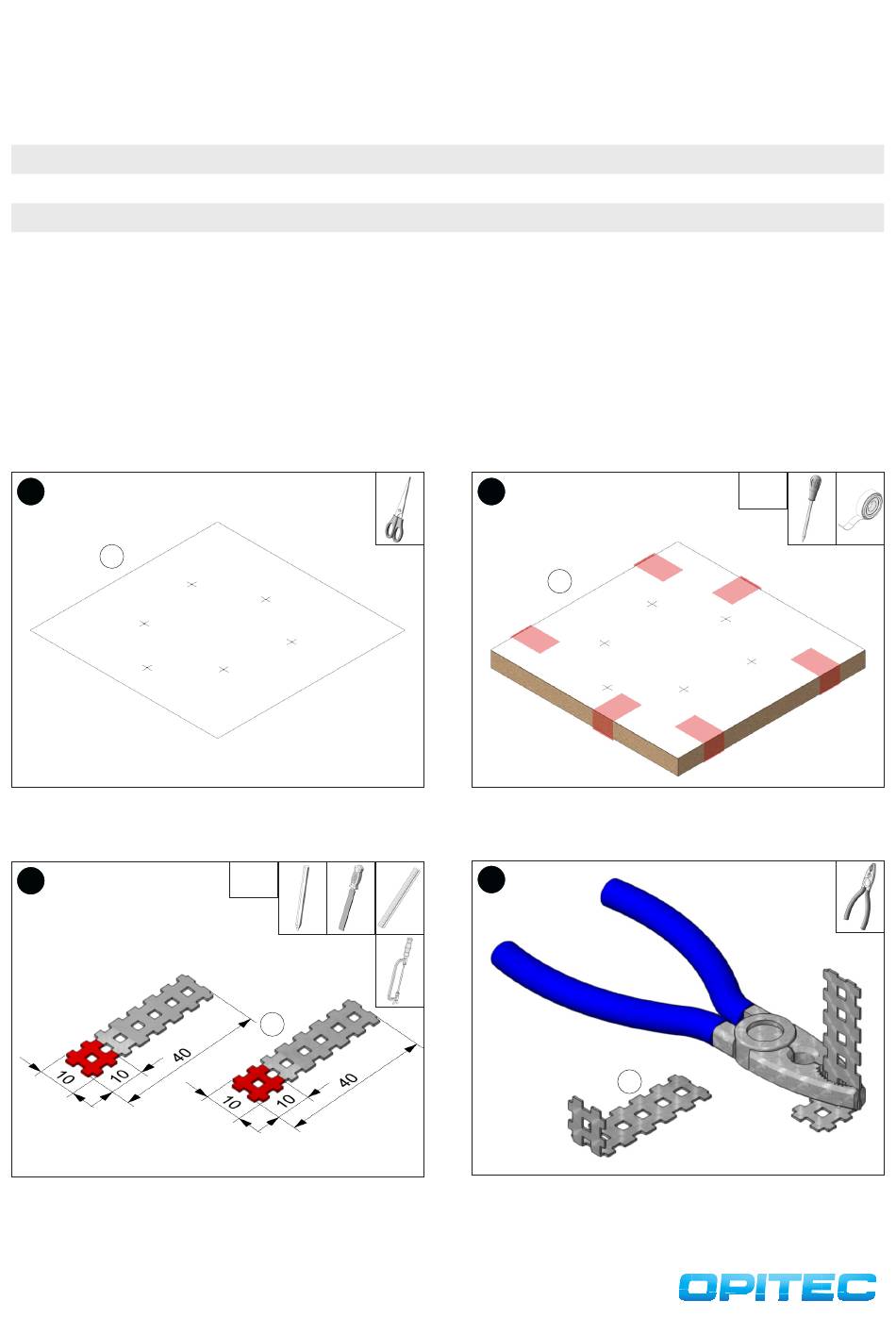 10

10

40

10

10

40

OPITEC