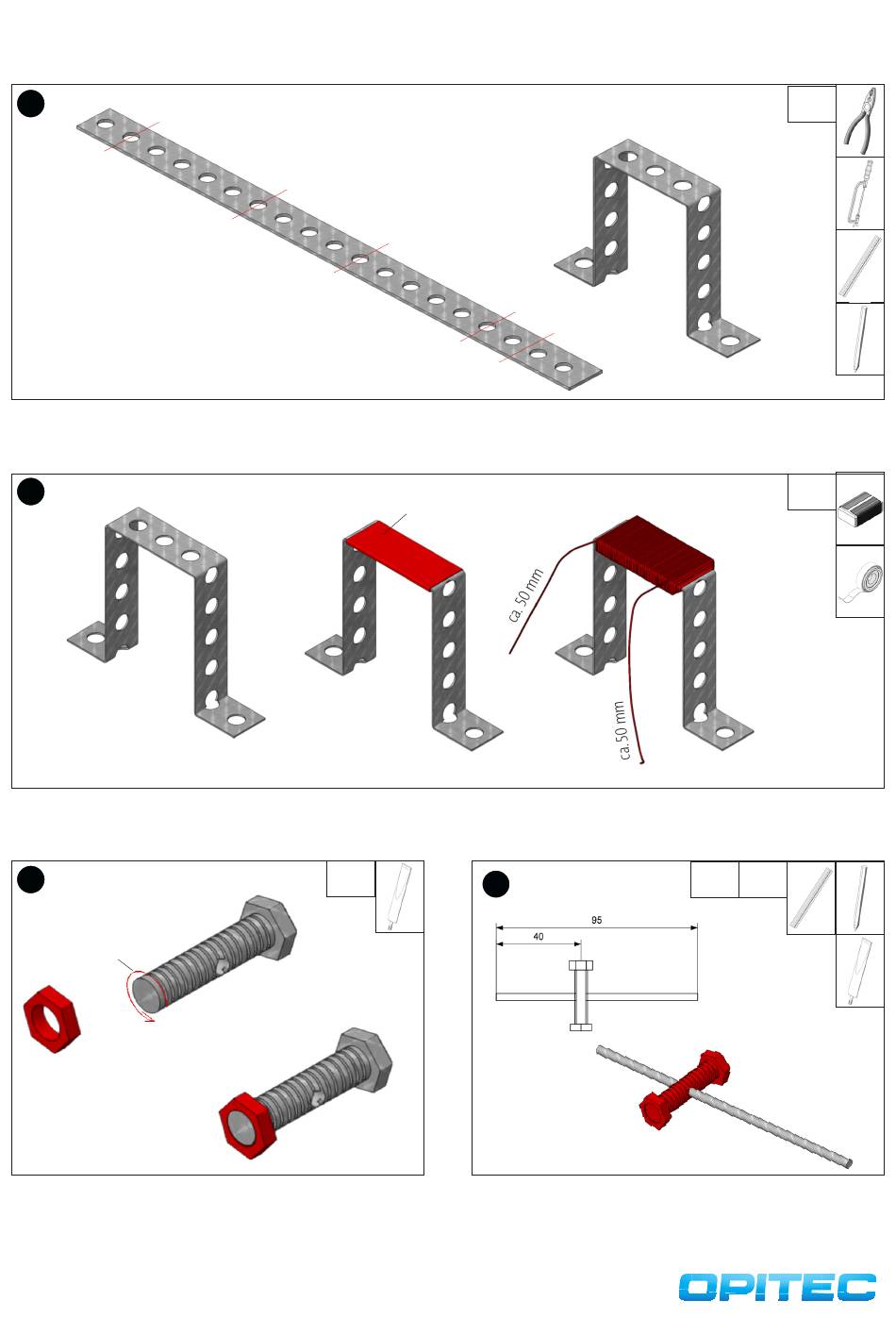 ca. 50 mm

ca. 50 mm

95

40

OPITEC