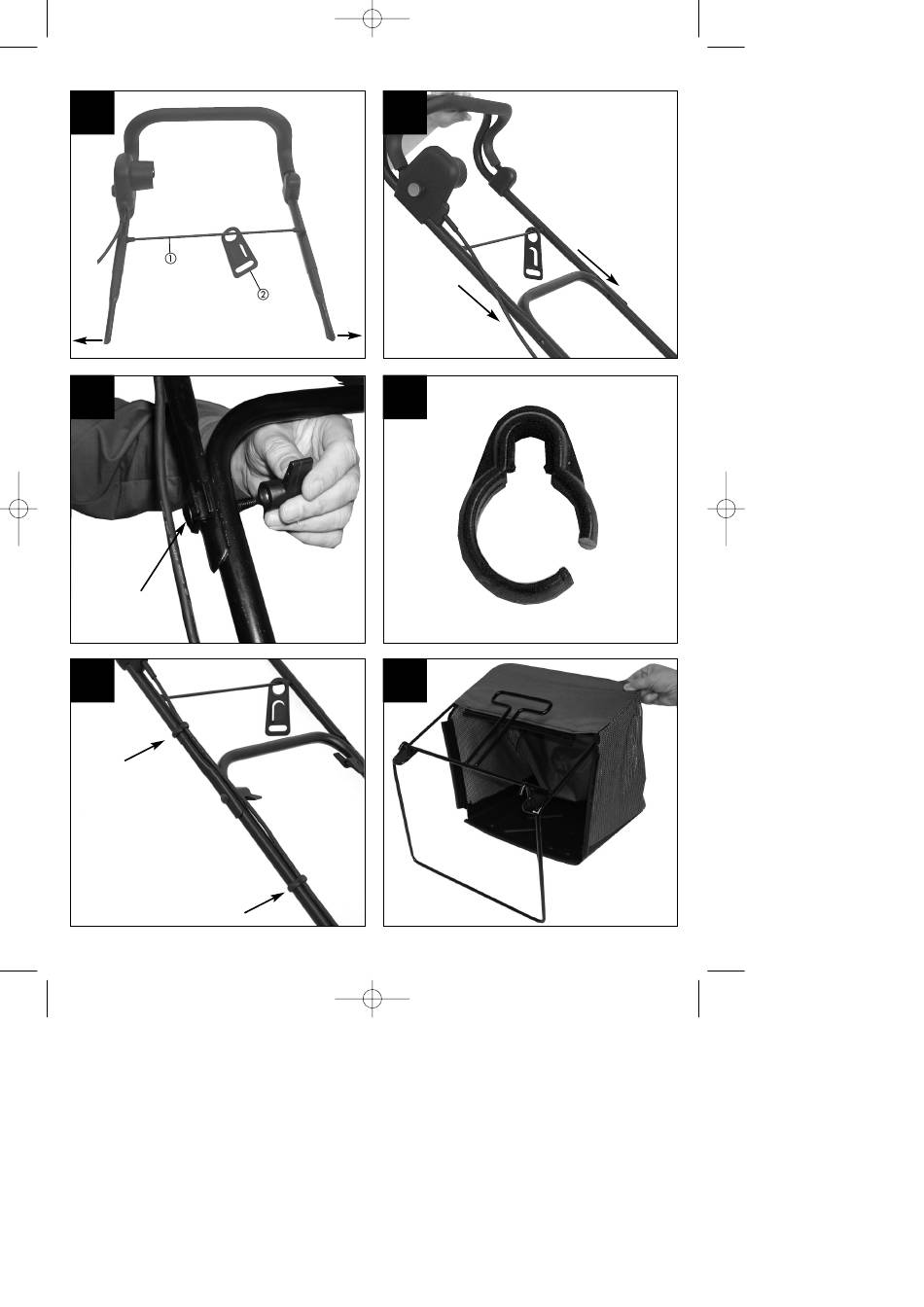 ①
②