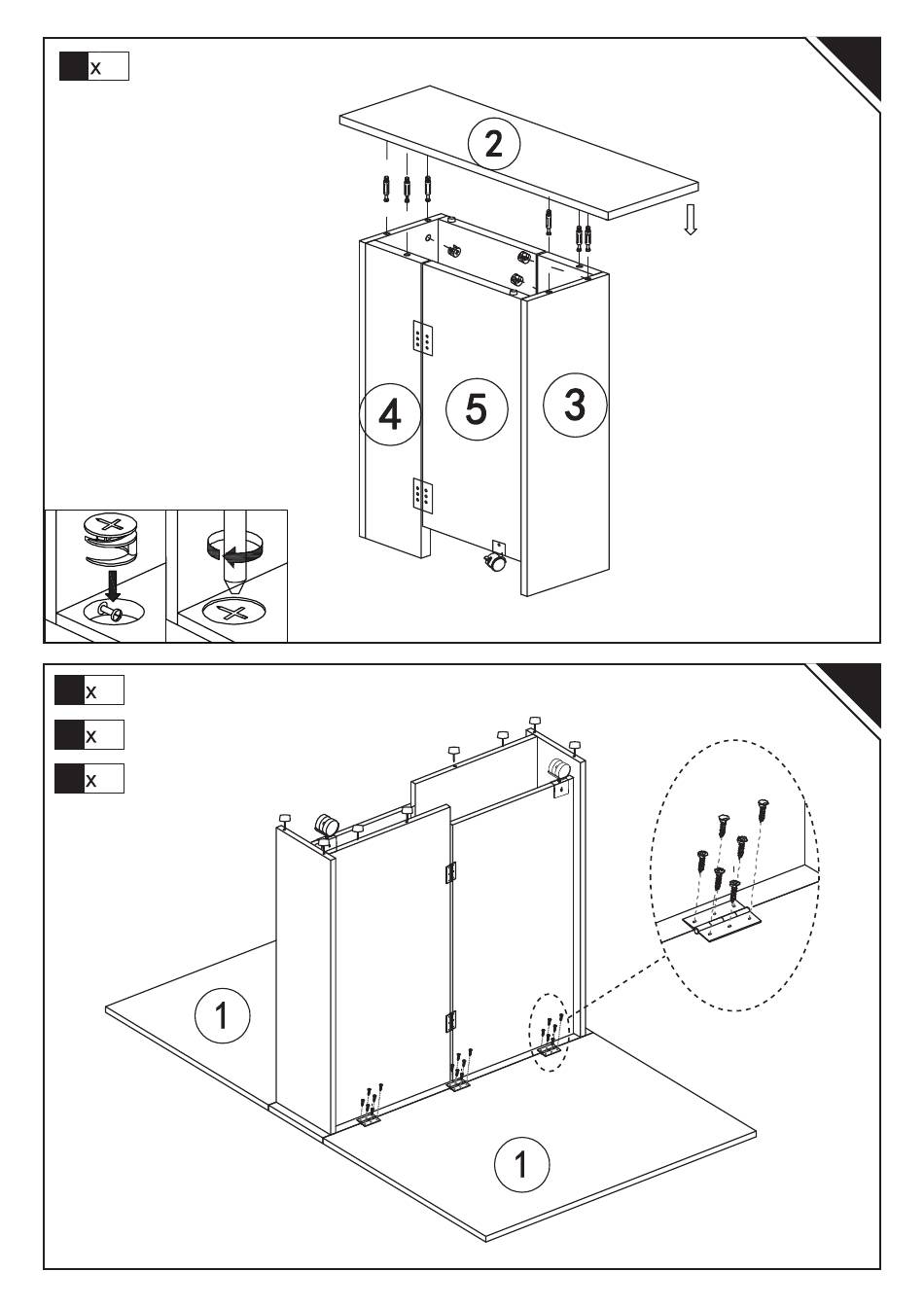 x

2

4

5

3

x

x

x

1

1