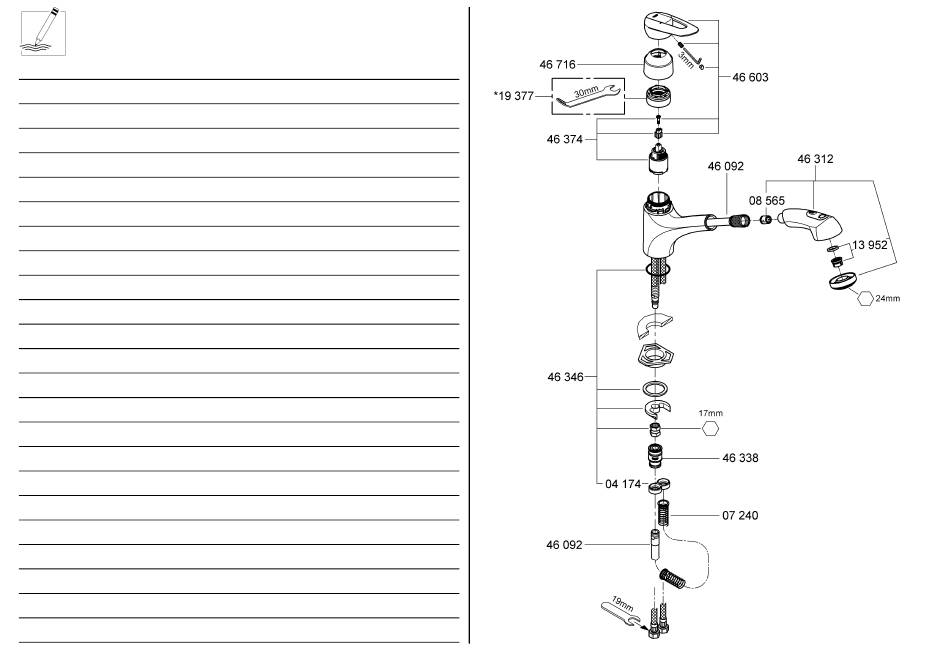 46 716
3mm
46 603
*19 377
30mm
46 374
46 092
46 312
08 565
13 952
24mm
46 346
17mm
46 338
04 174
07 240
46 092
19mm