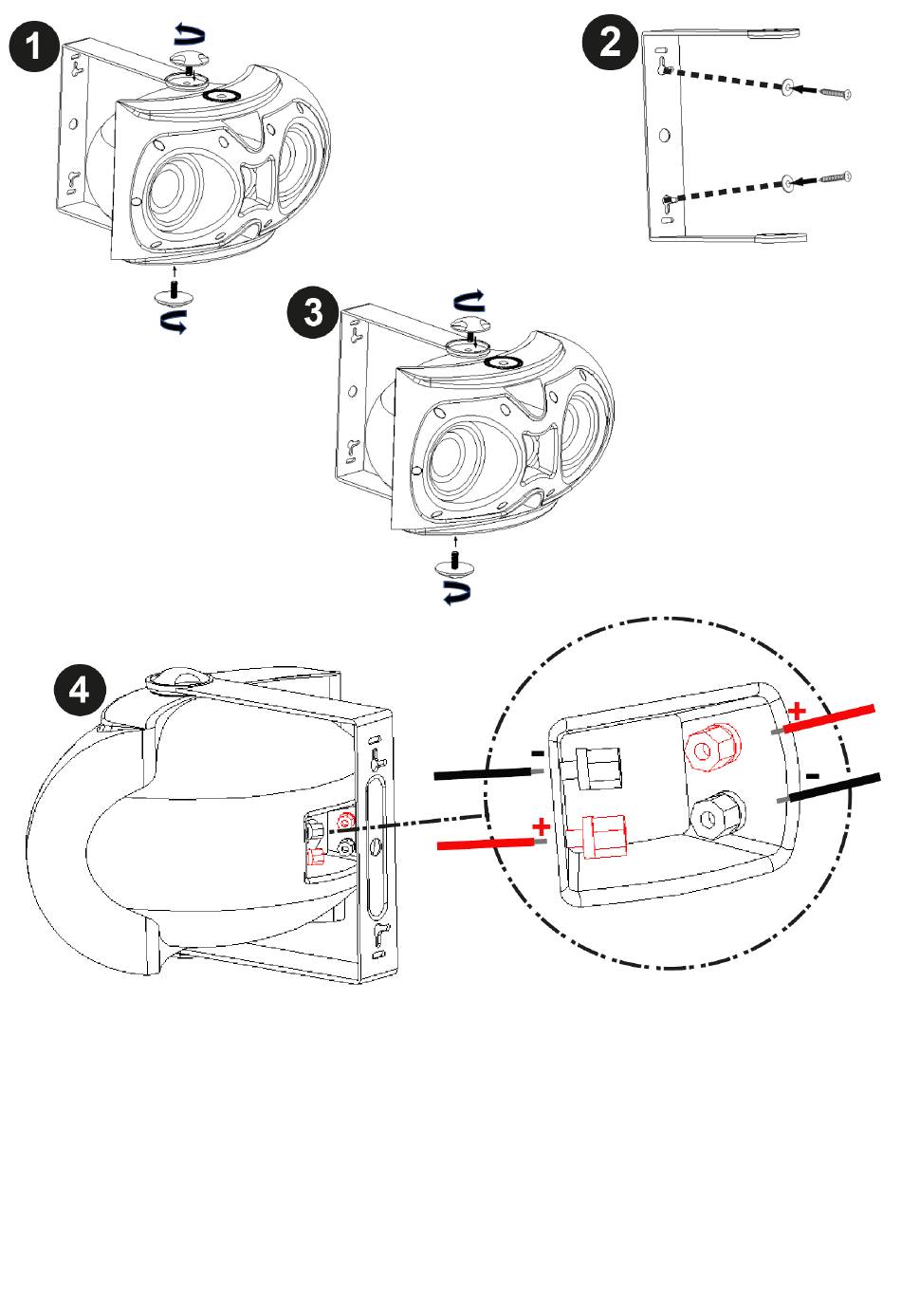 1

2

3

4

-

+

+

-