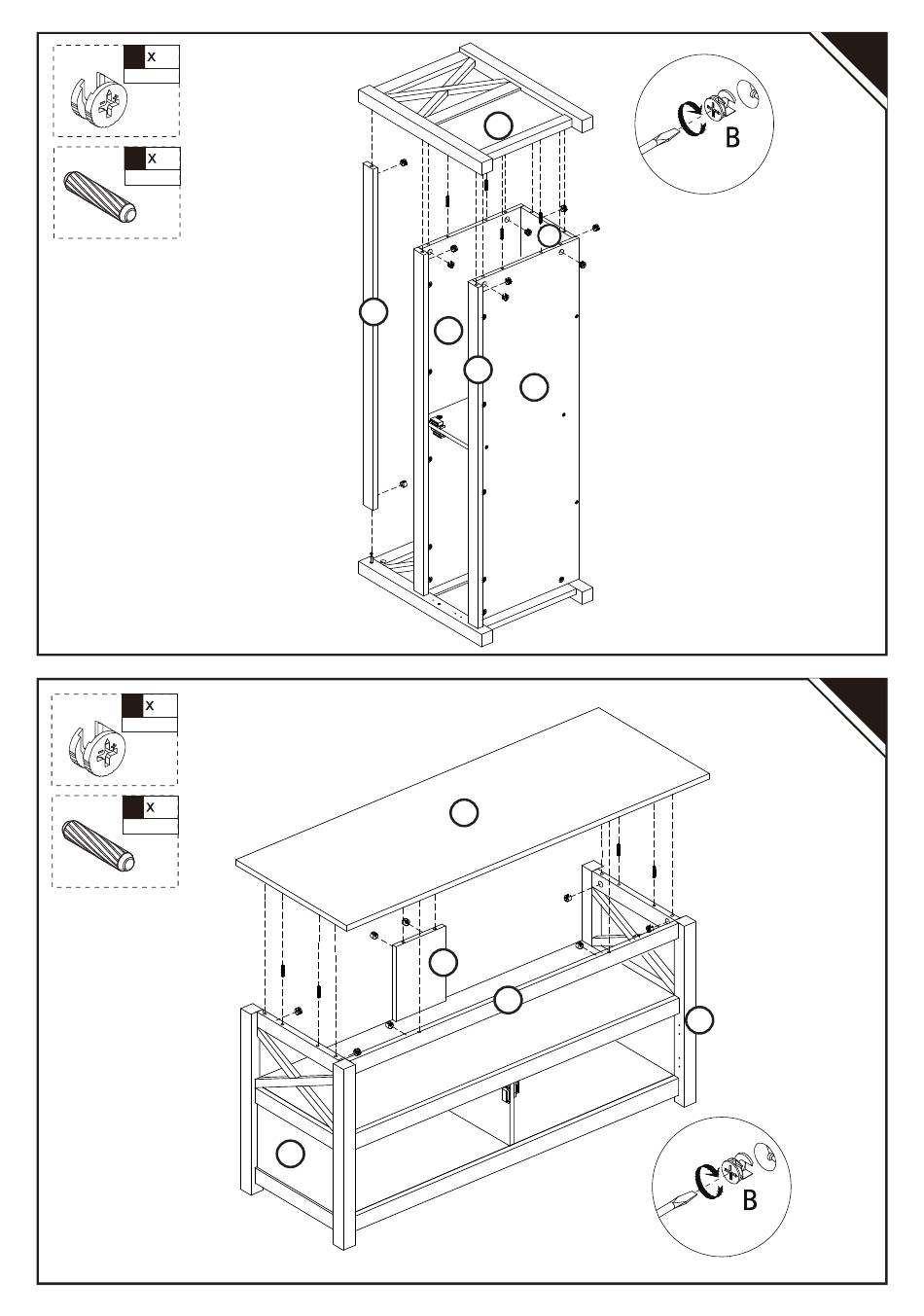 x

x

B

x

x

B