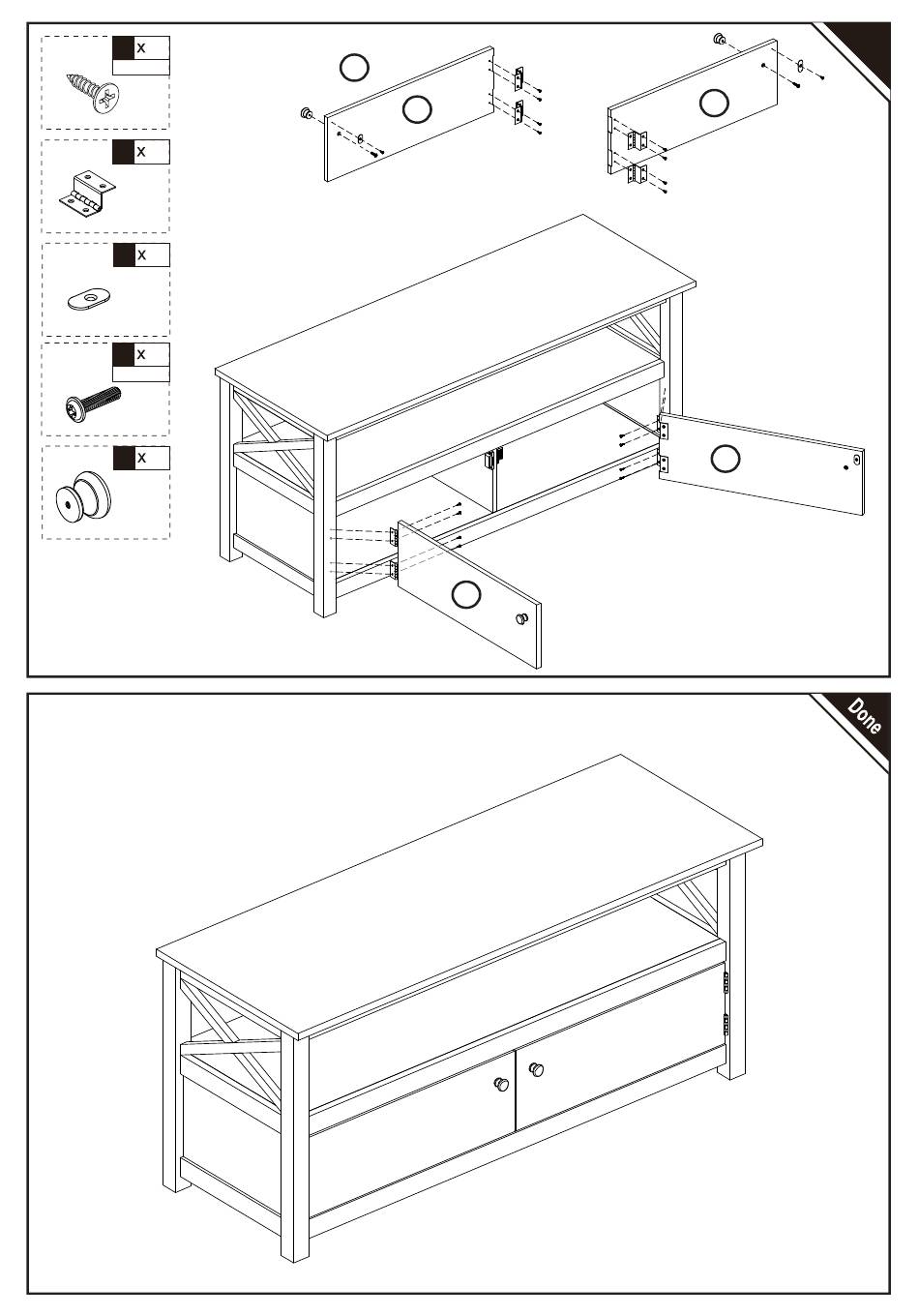 x

x

x

x

x

Done