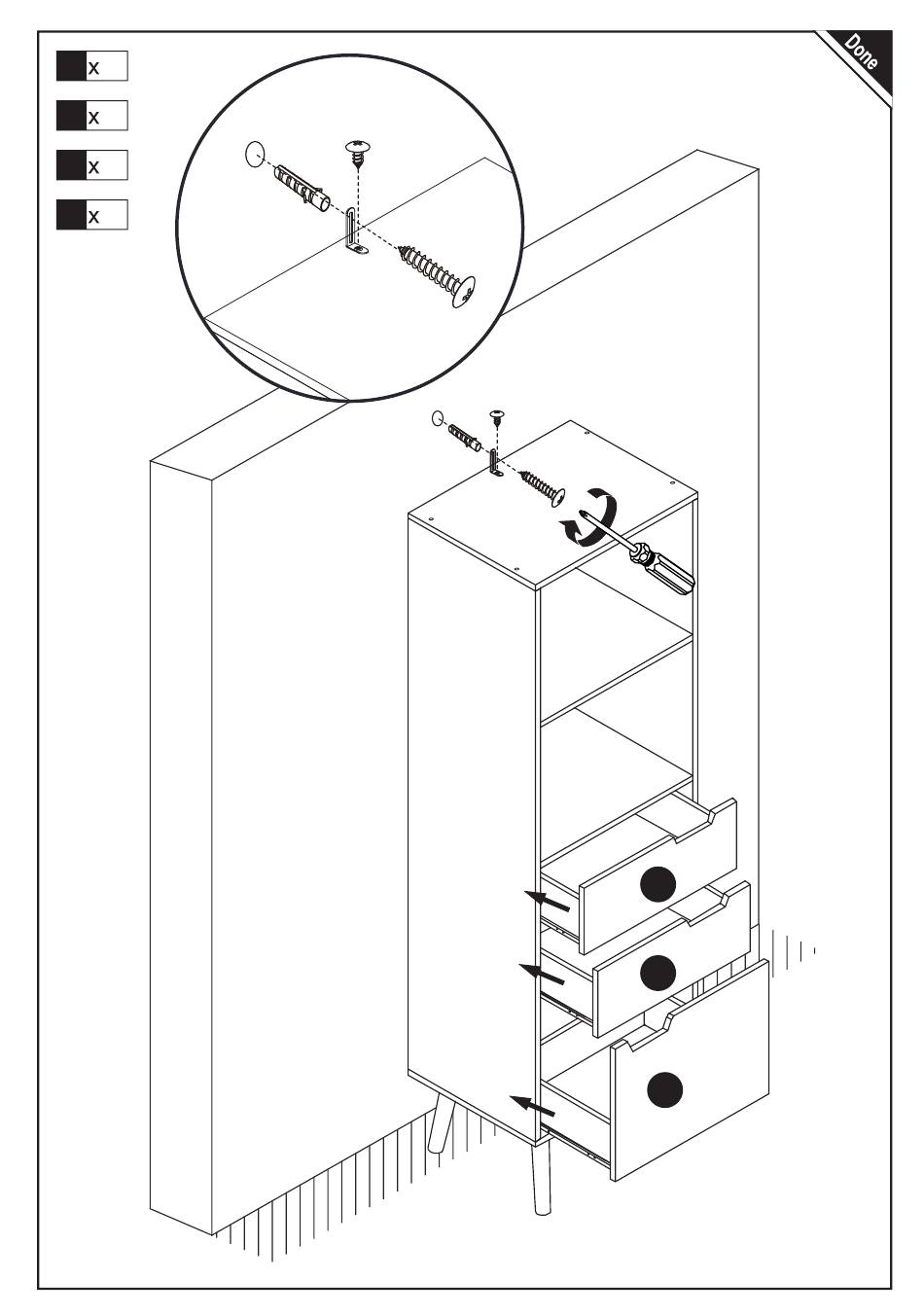 x

x

x

x

Done