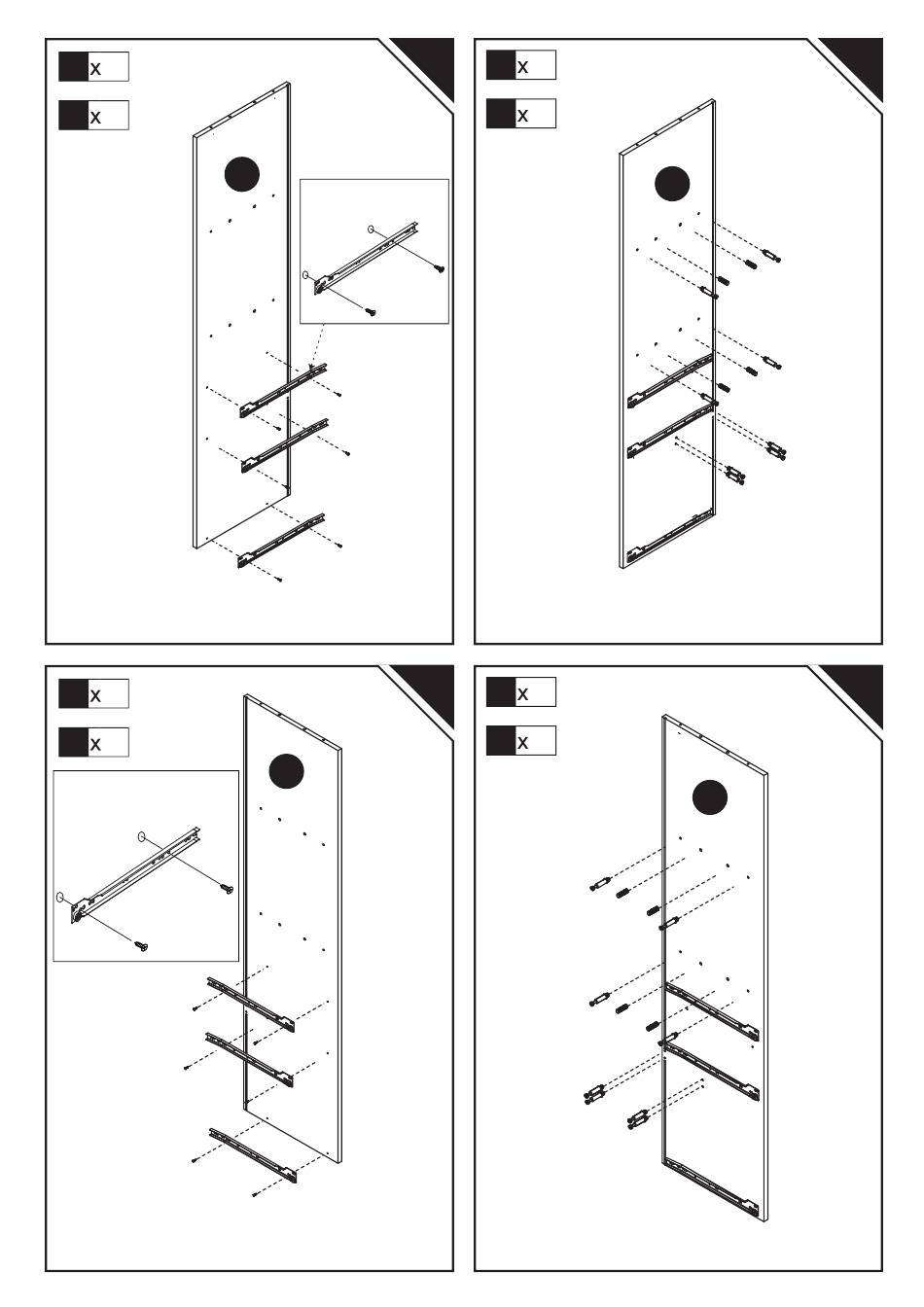 x

x

x

x

x

x

x

x