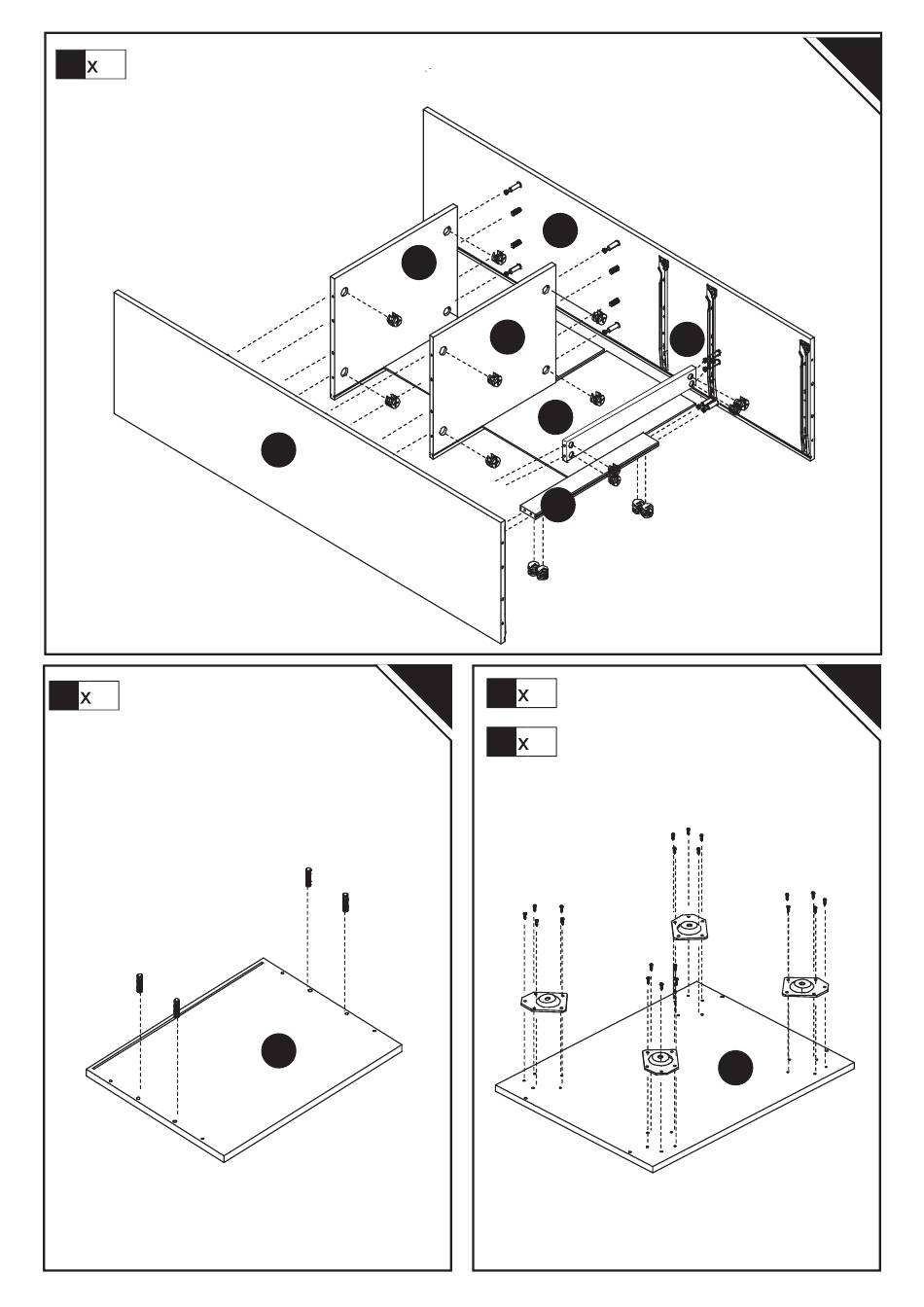 x

x

x

x