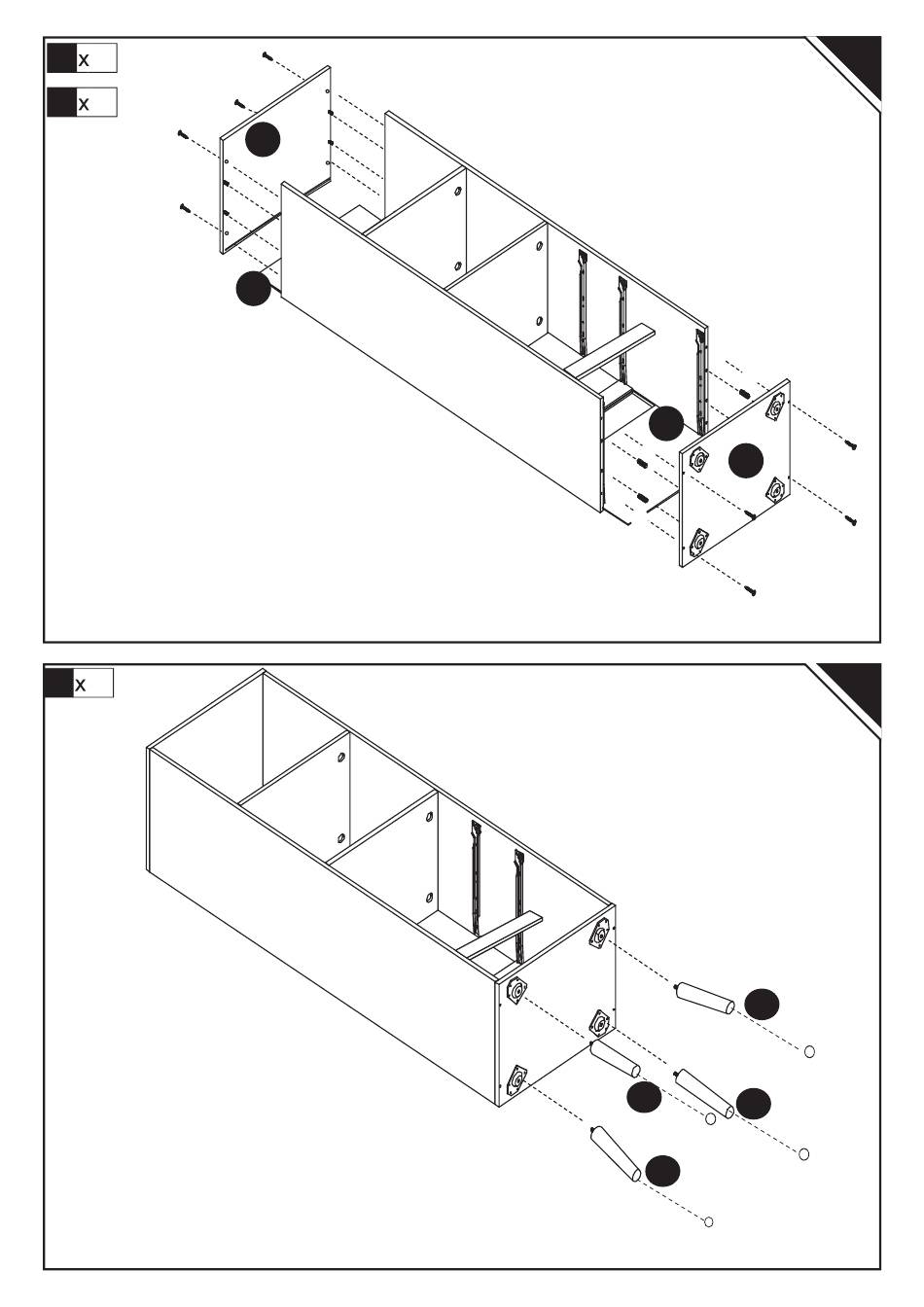 x
x

x