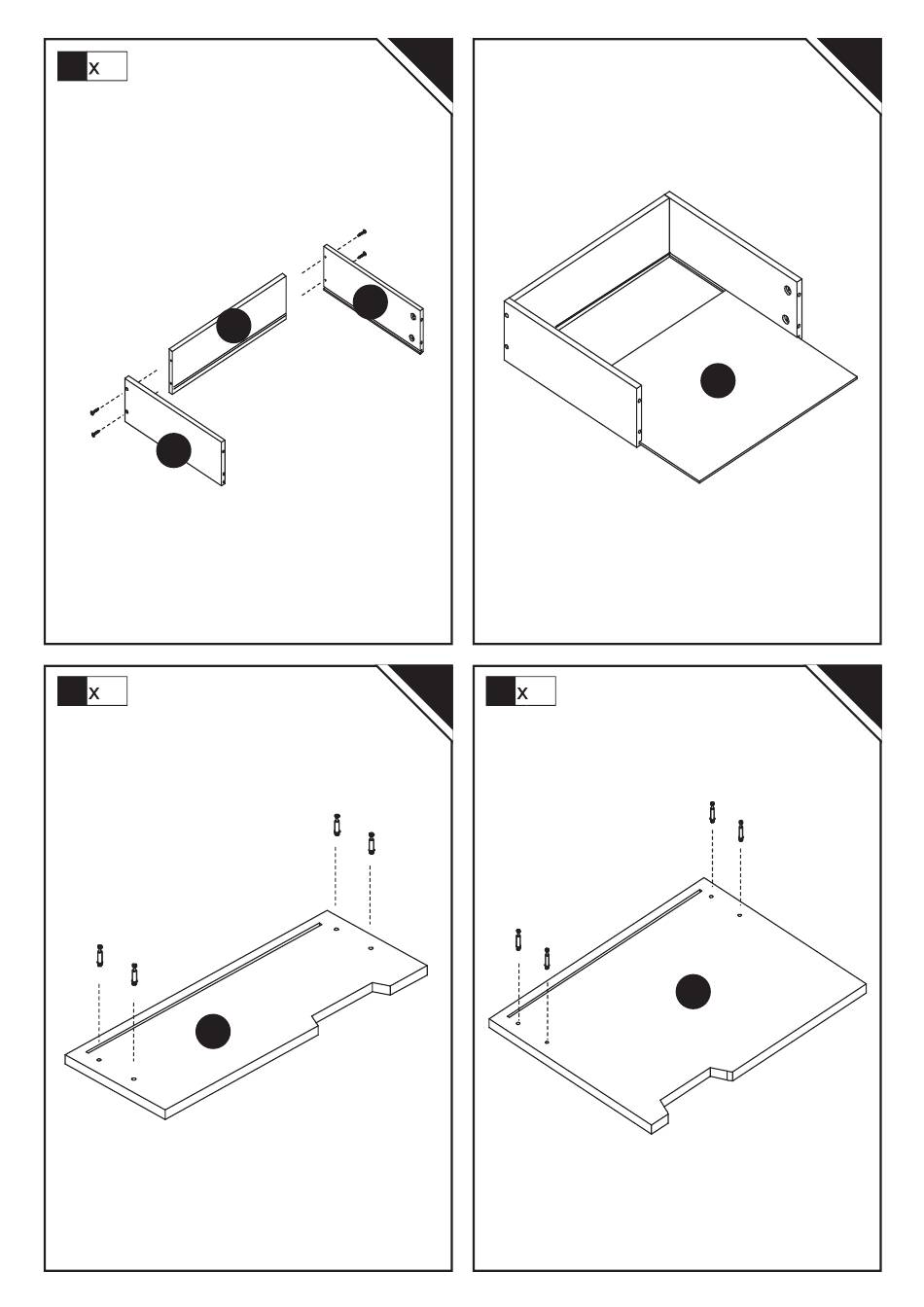 x

x

x