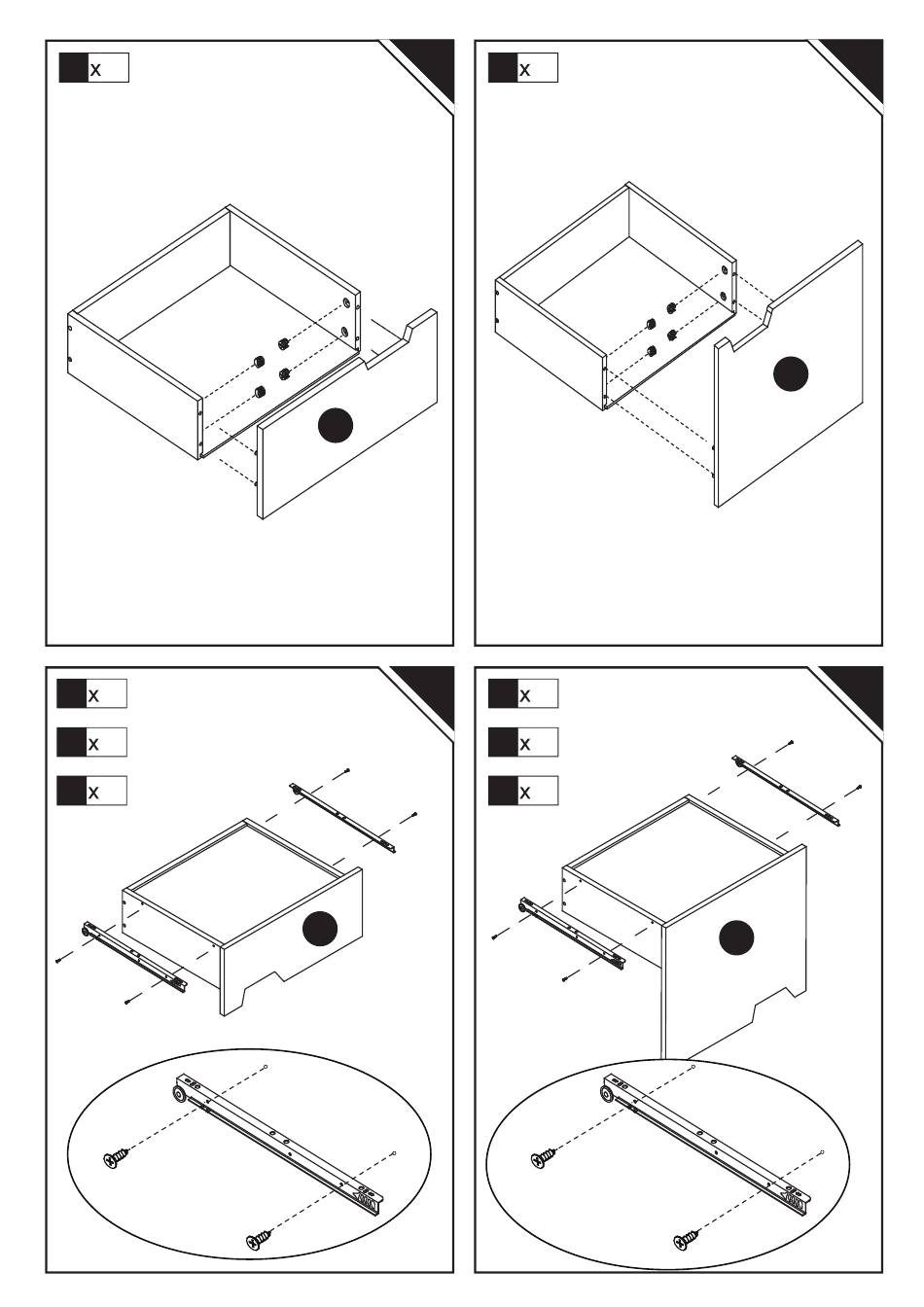 x

x

x
x
x

x
x
x