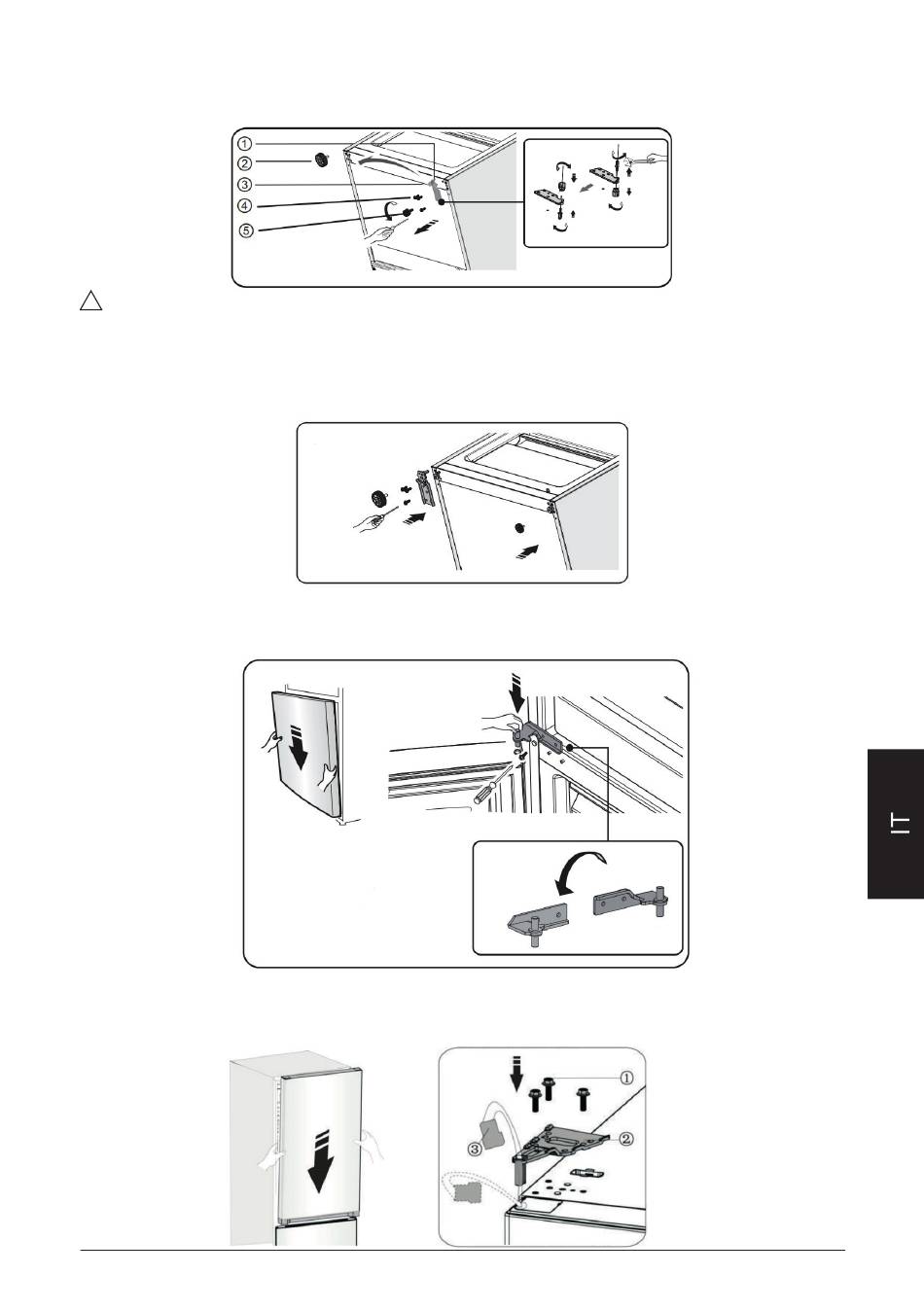 ①
②
③
④
⑤

IT

①
②
③