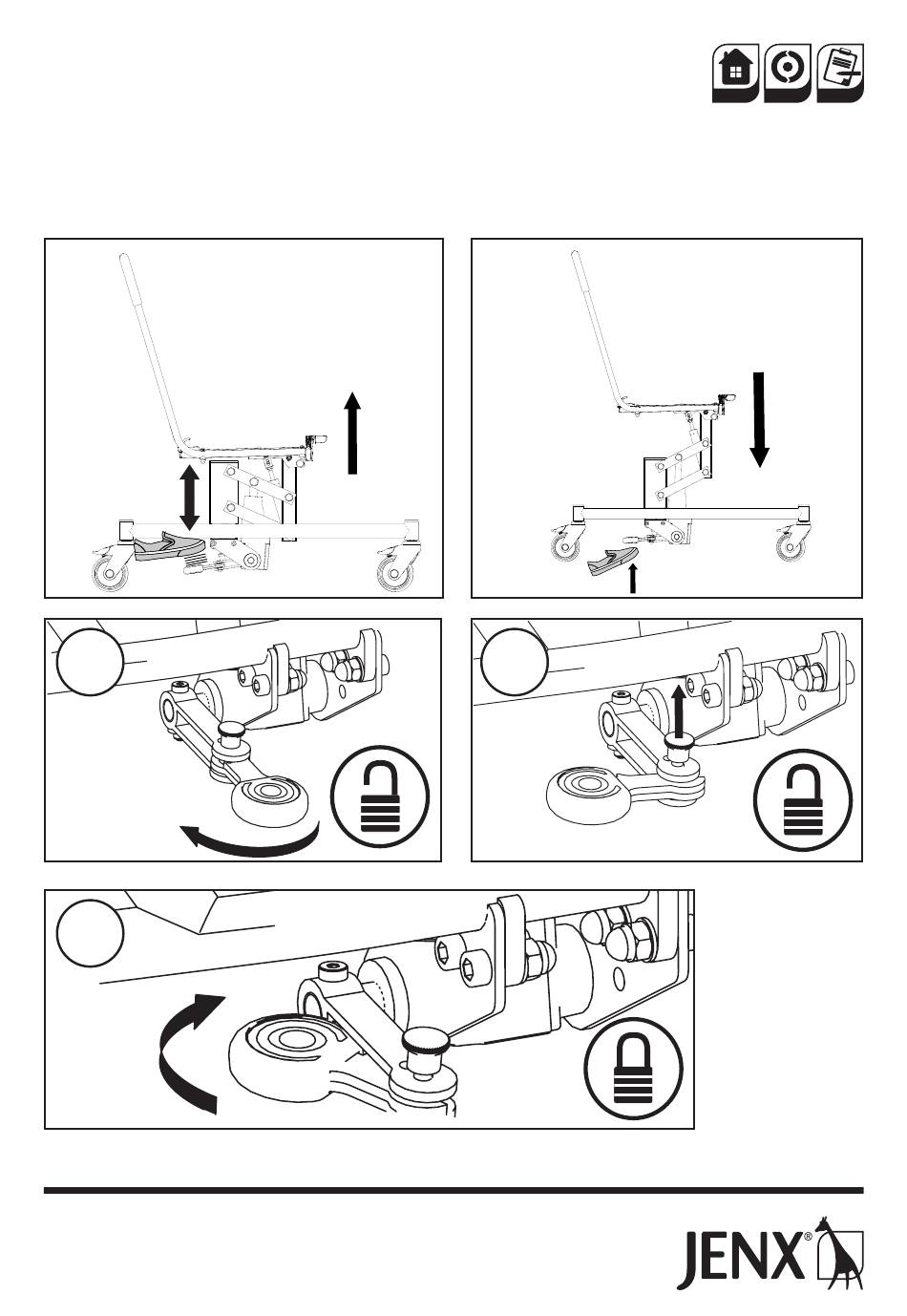 JENX®