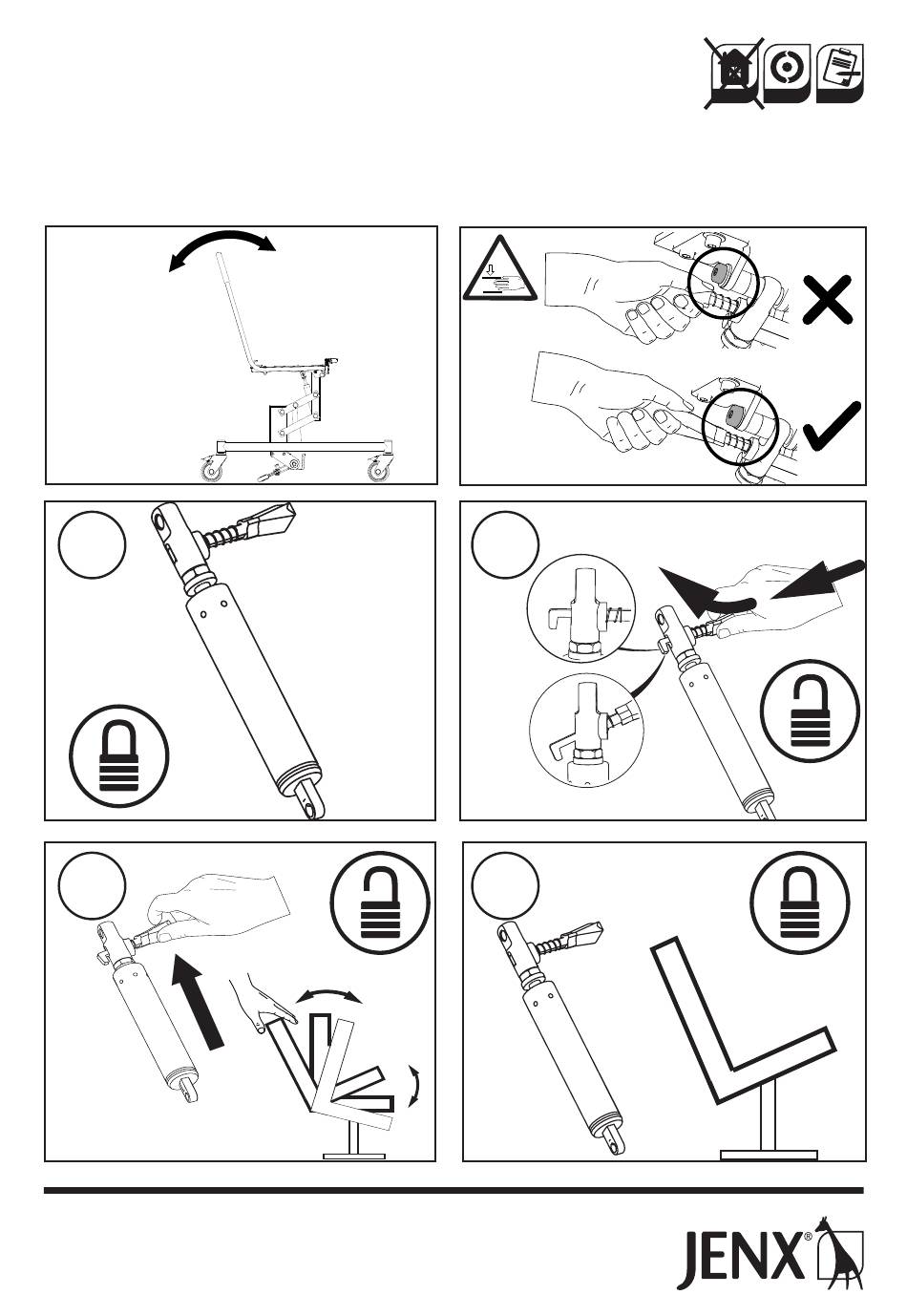 JENX®