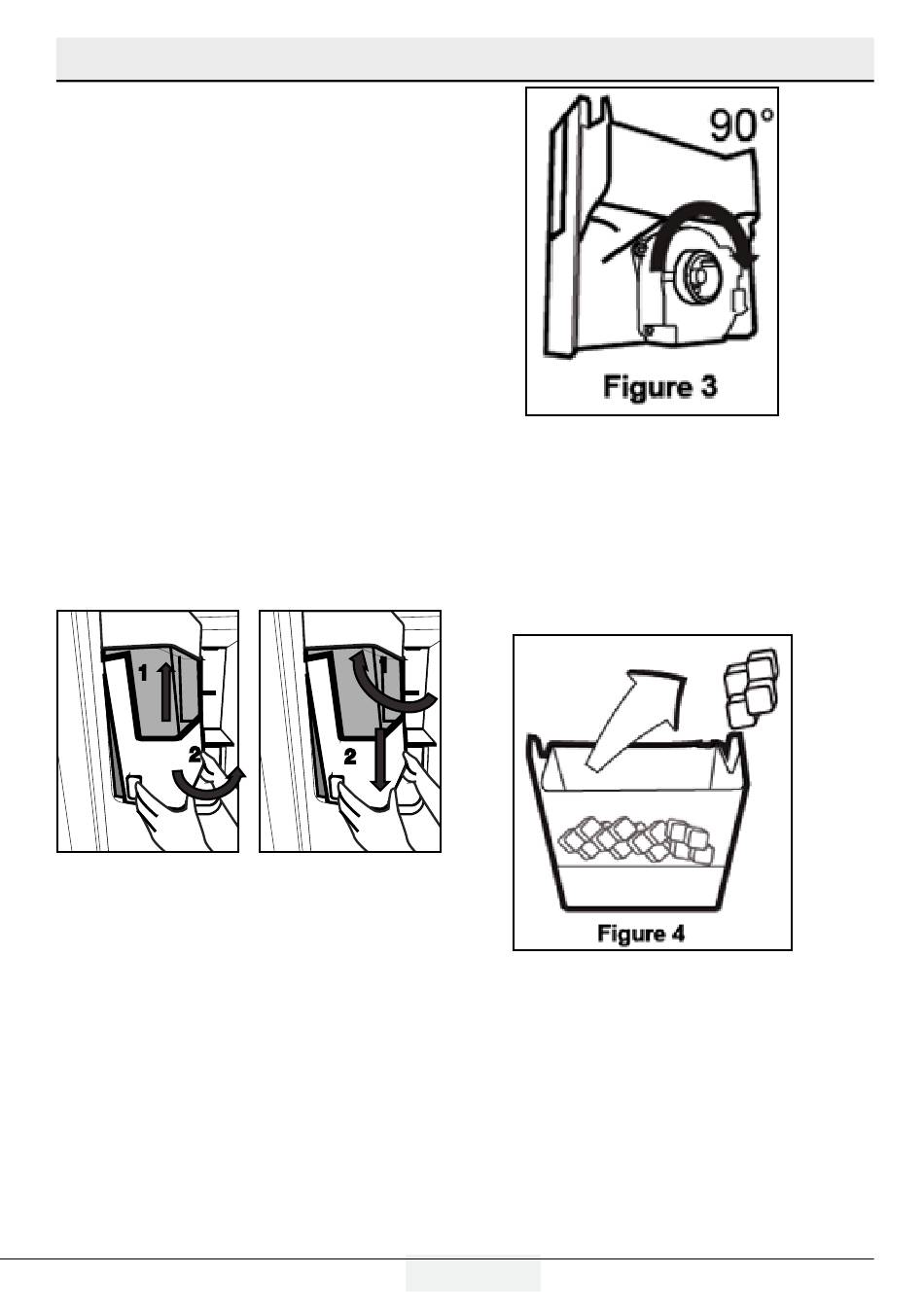 90°

Figure 3

1

2

1

2

Figure 4