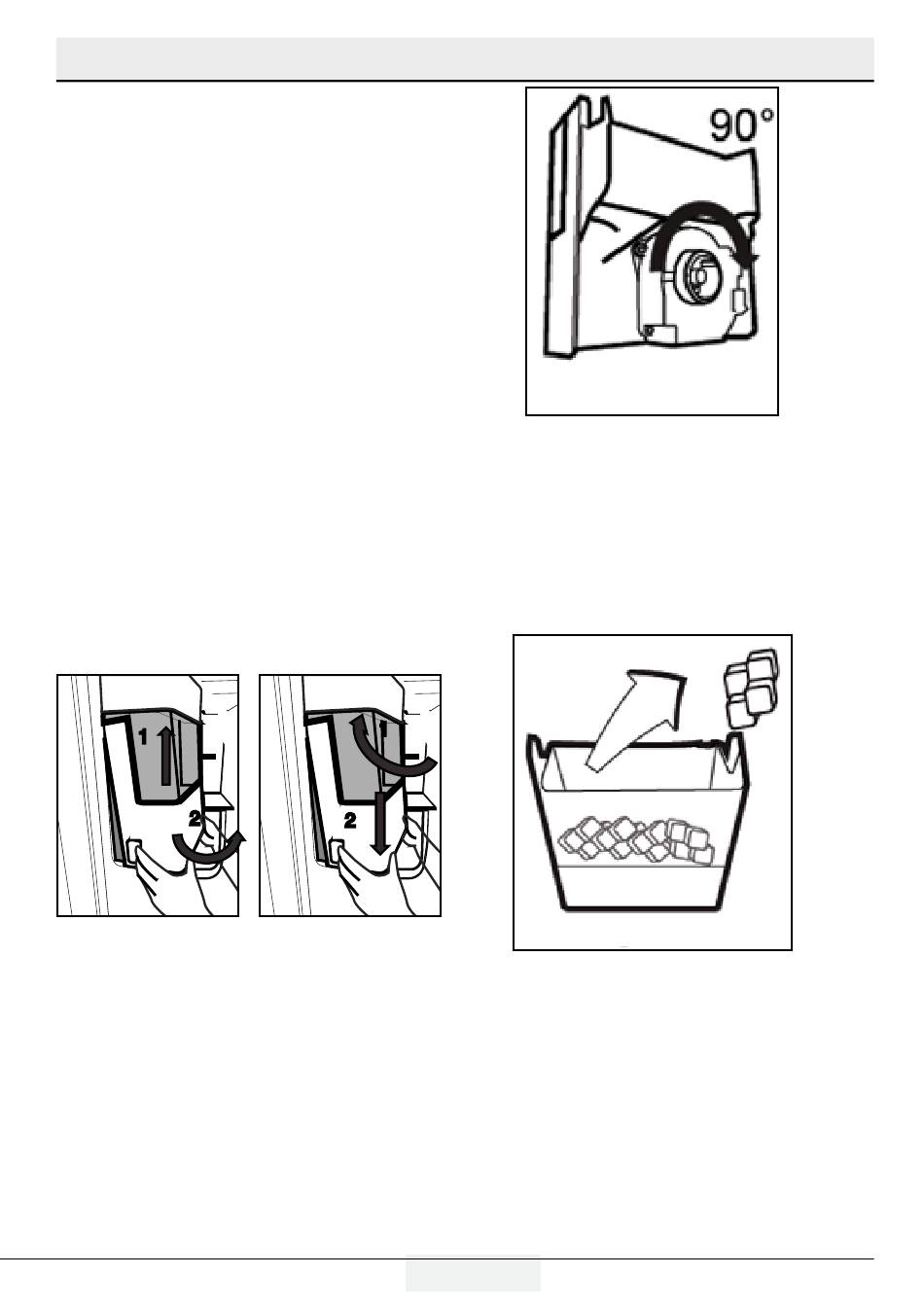 90°

1

2

1

2