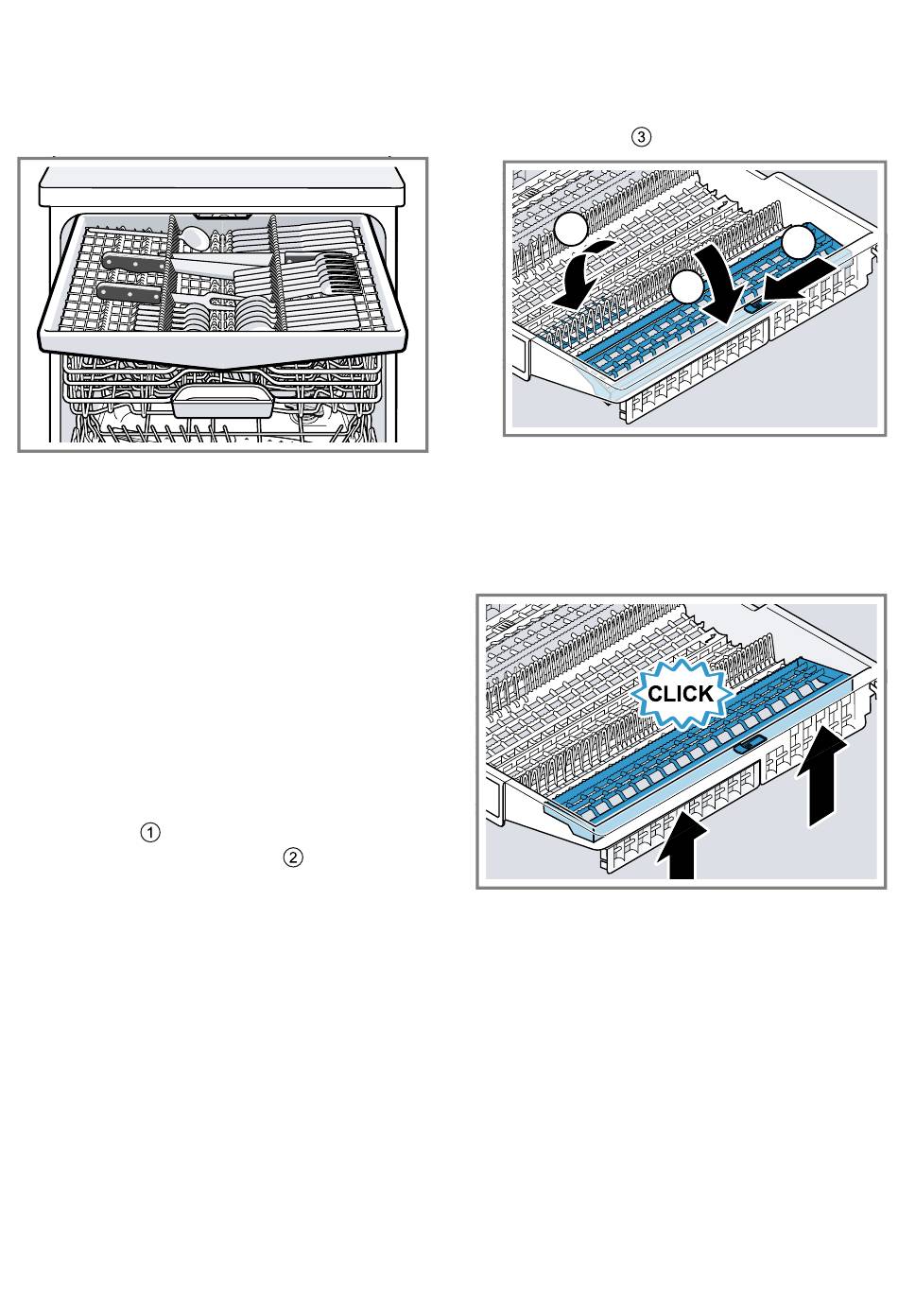 ③

CLICK

①
②