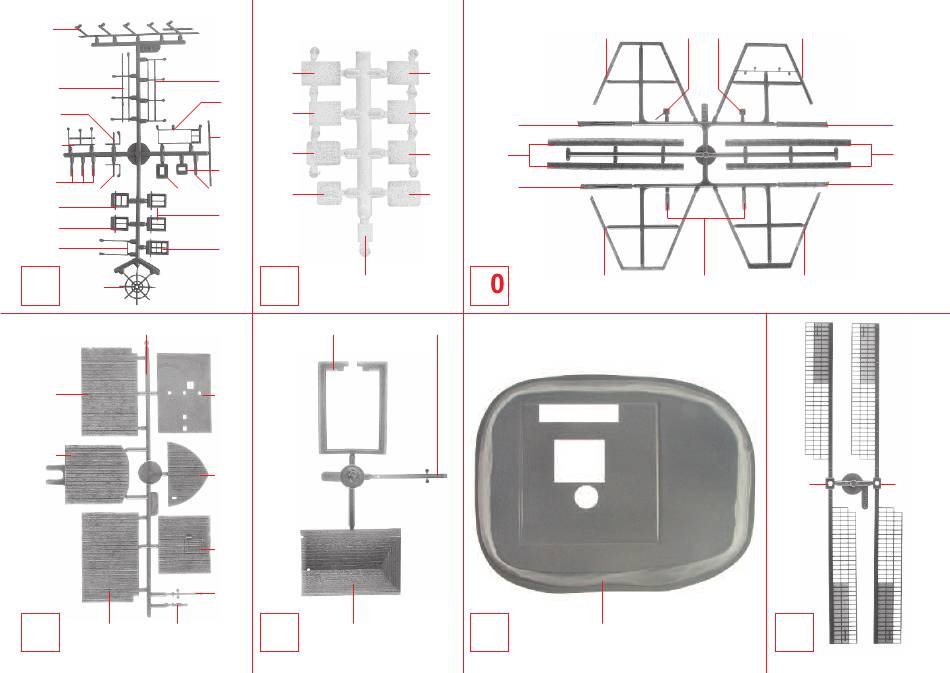 0