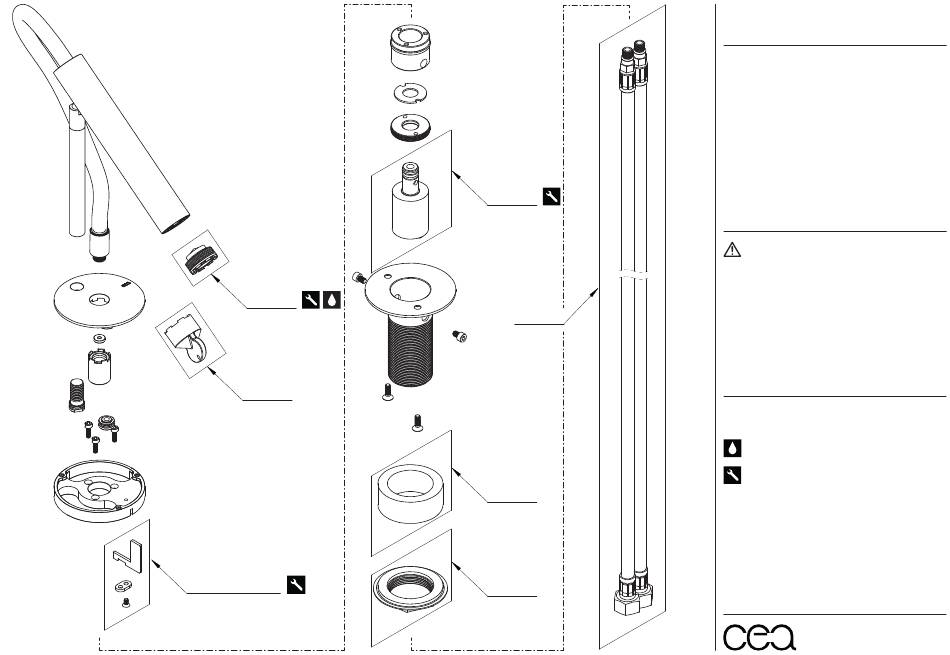 cea