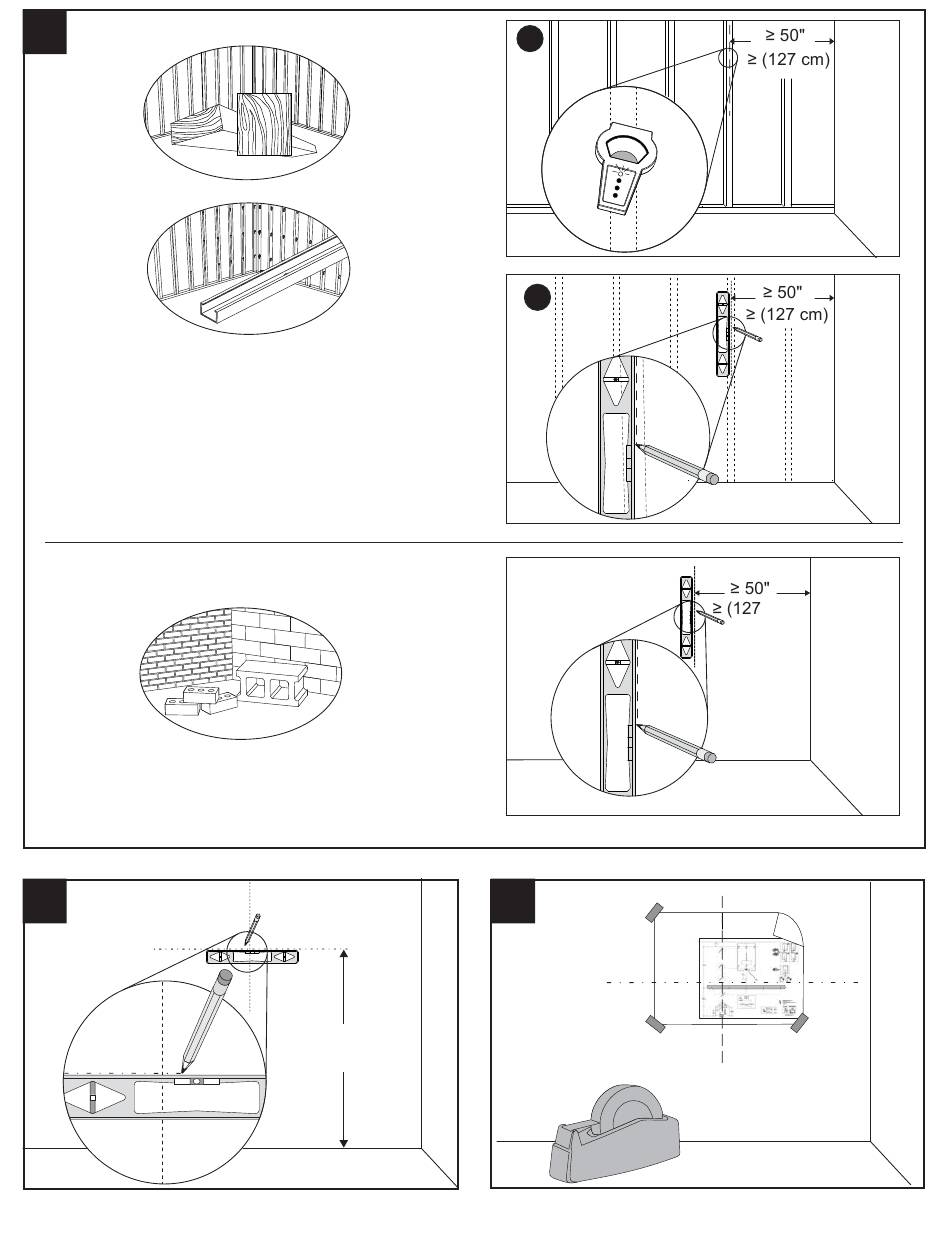 ≥ 50"
≥ (127 cm)

≥ 50"
≥ (127 cm)

≥ 50"
≥ (127