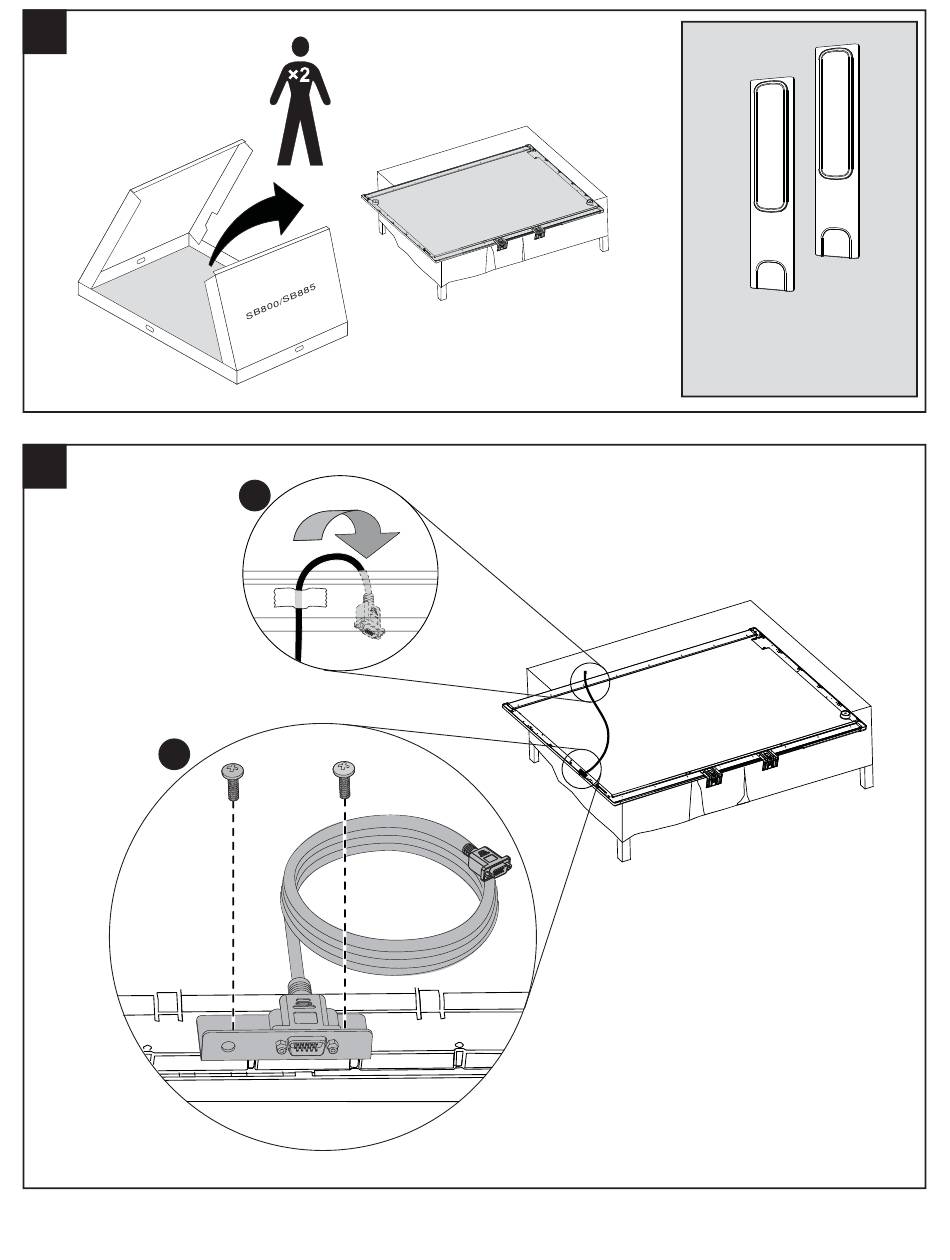 ×2

SB800/SB885