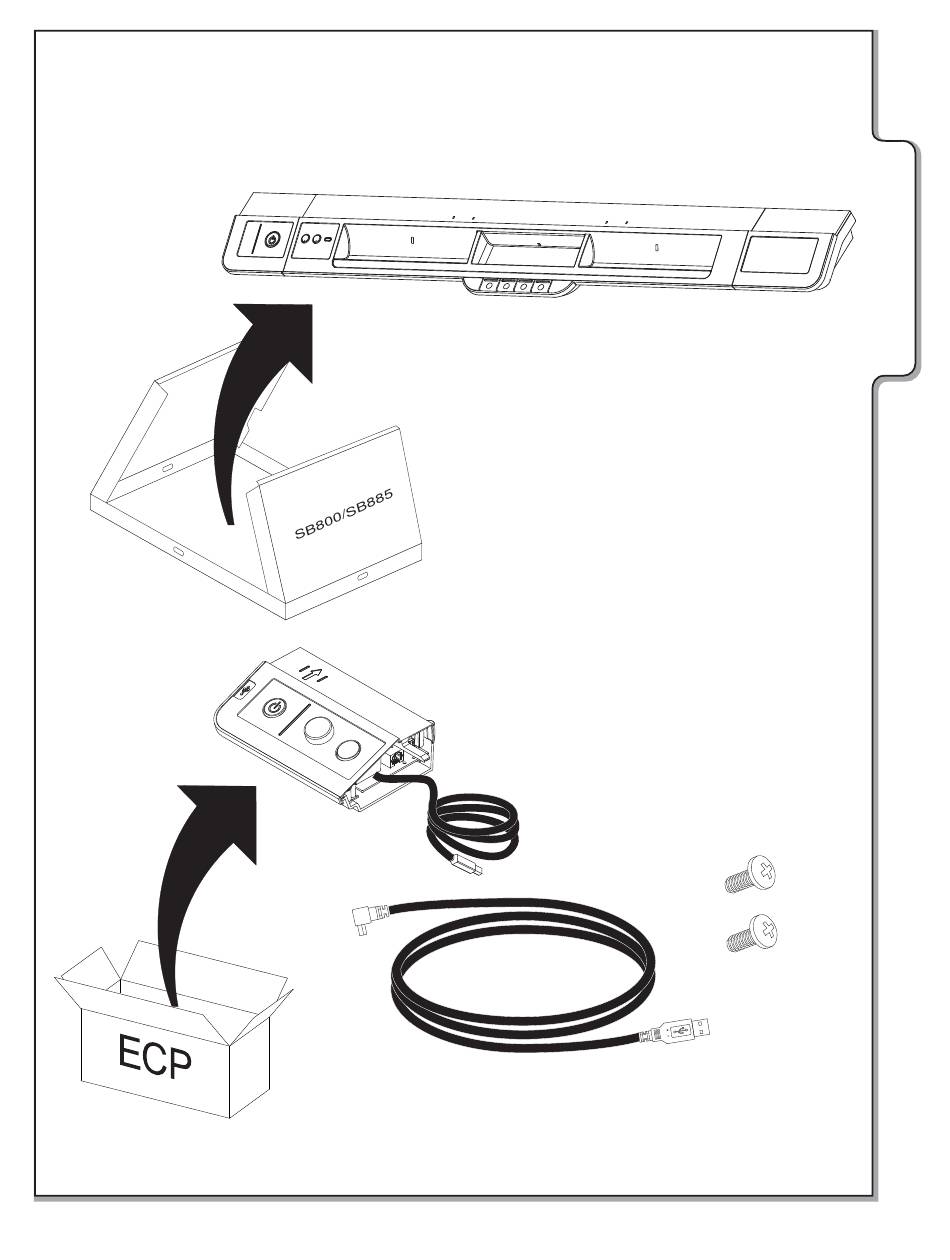 SB800/SB885

ECP