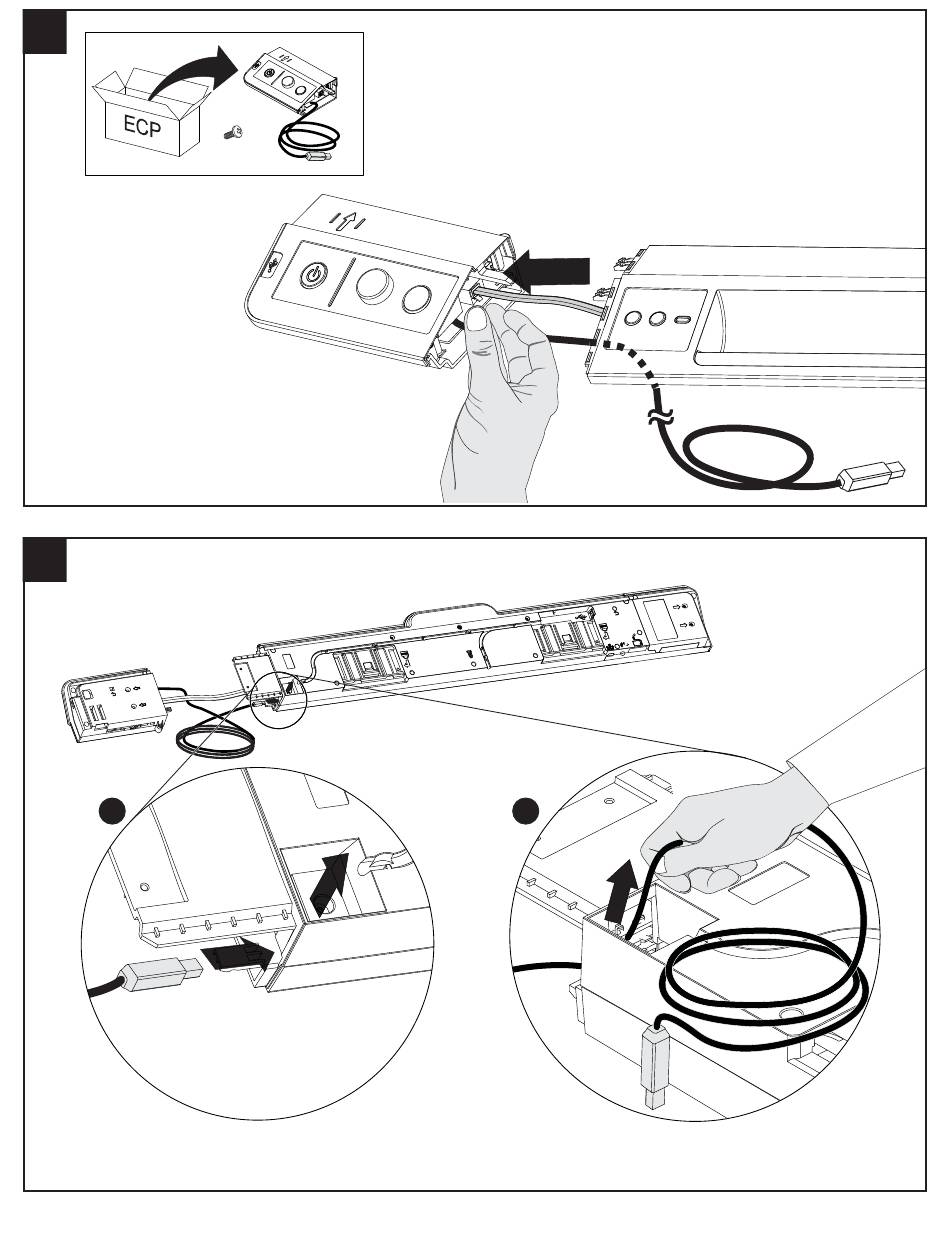 ECP