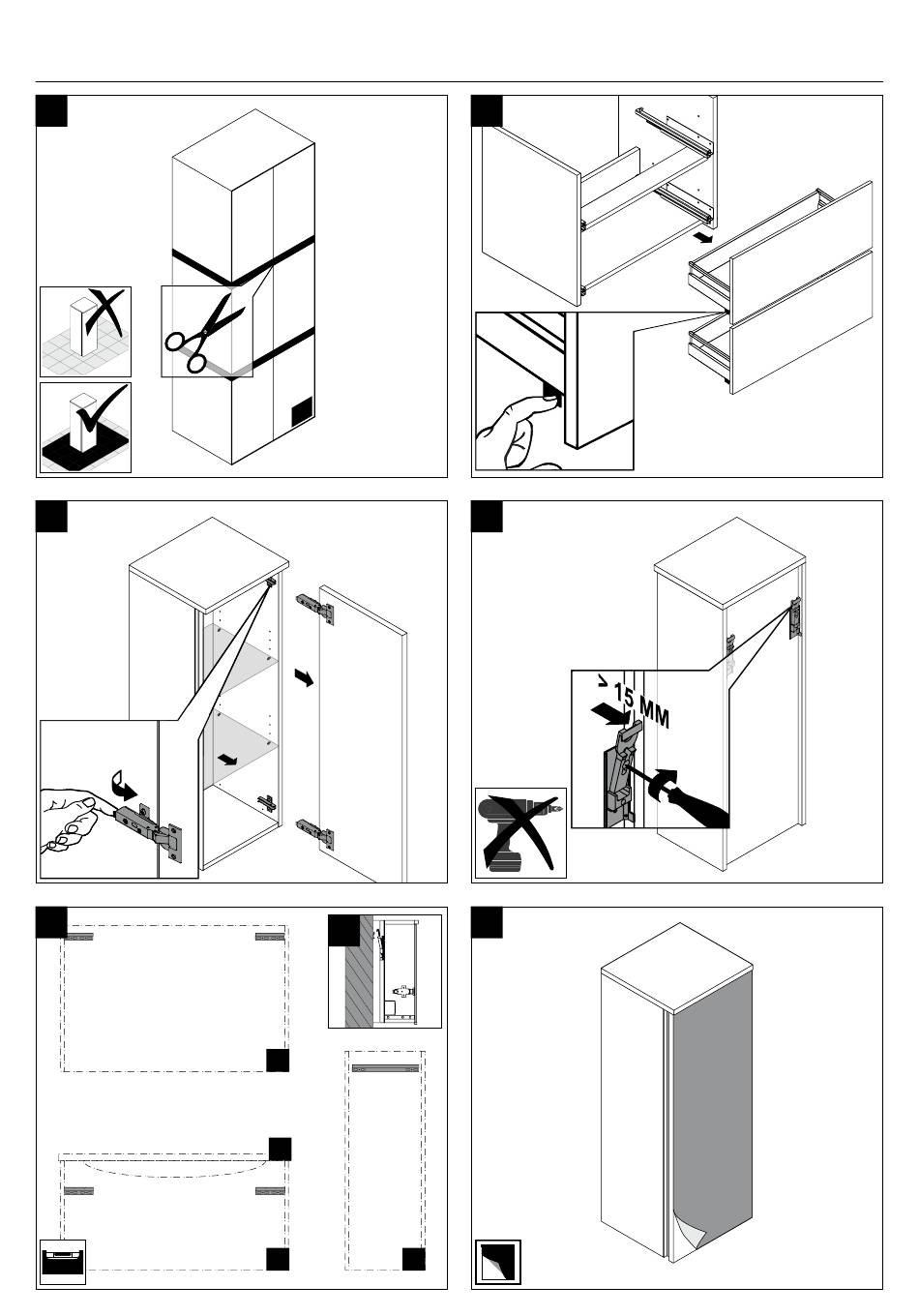 > 15 MM