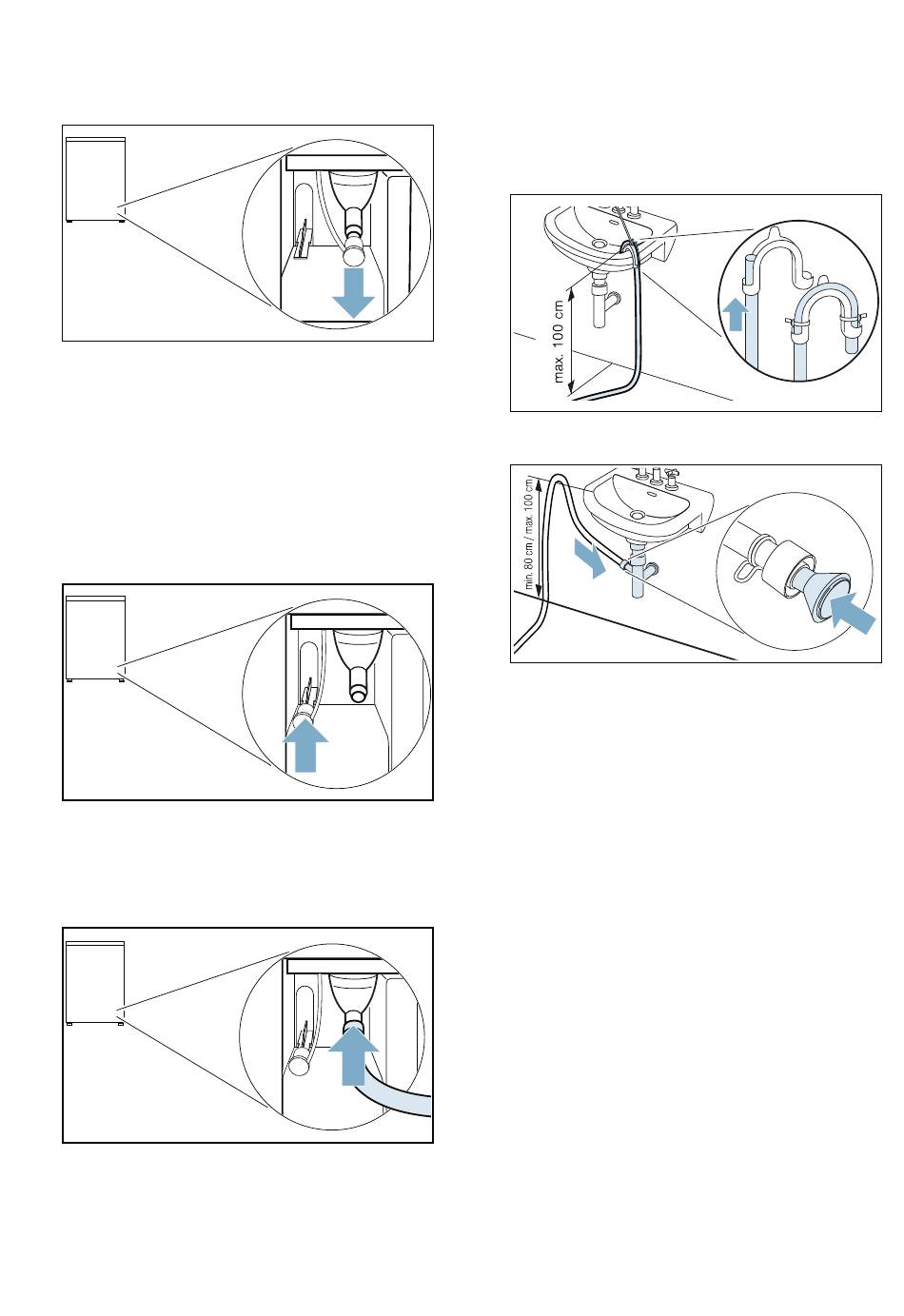 max. 100 cm

min. 80 cm / max 100 cm