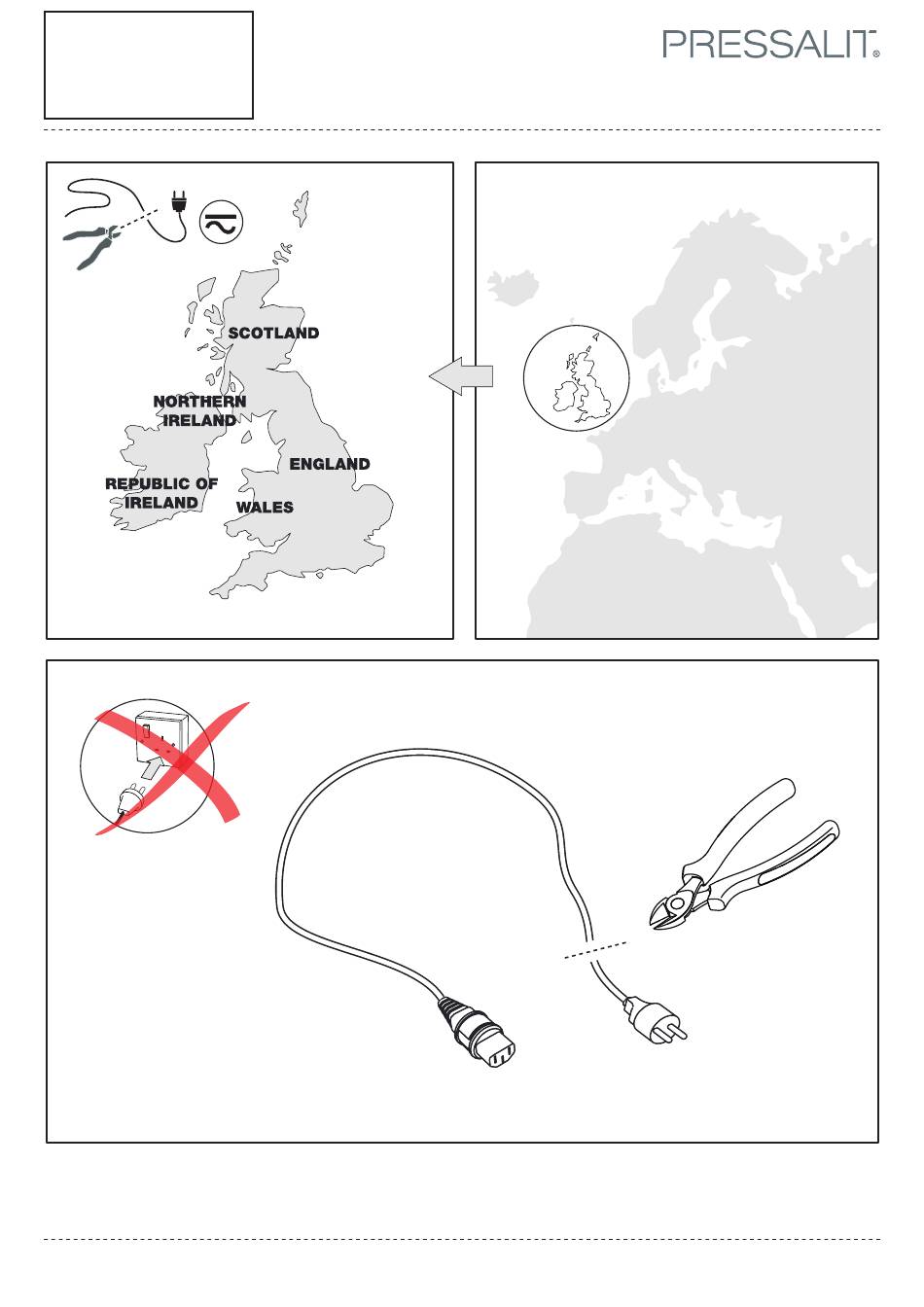 PRESSALIT®

SCOTLAND

NORTHERN IRELAND

ENGLAND

REPUBLIC OF IRELAND

WALES