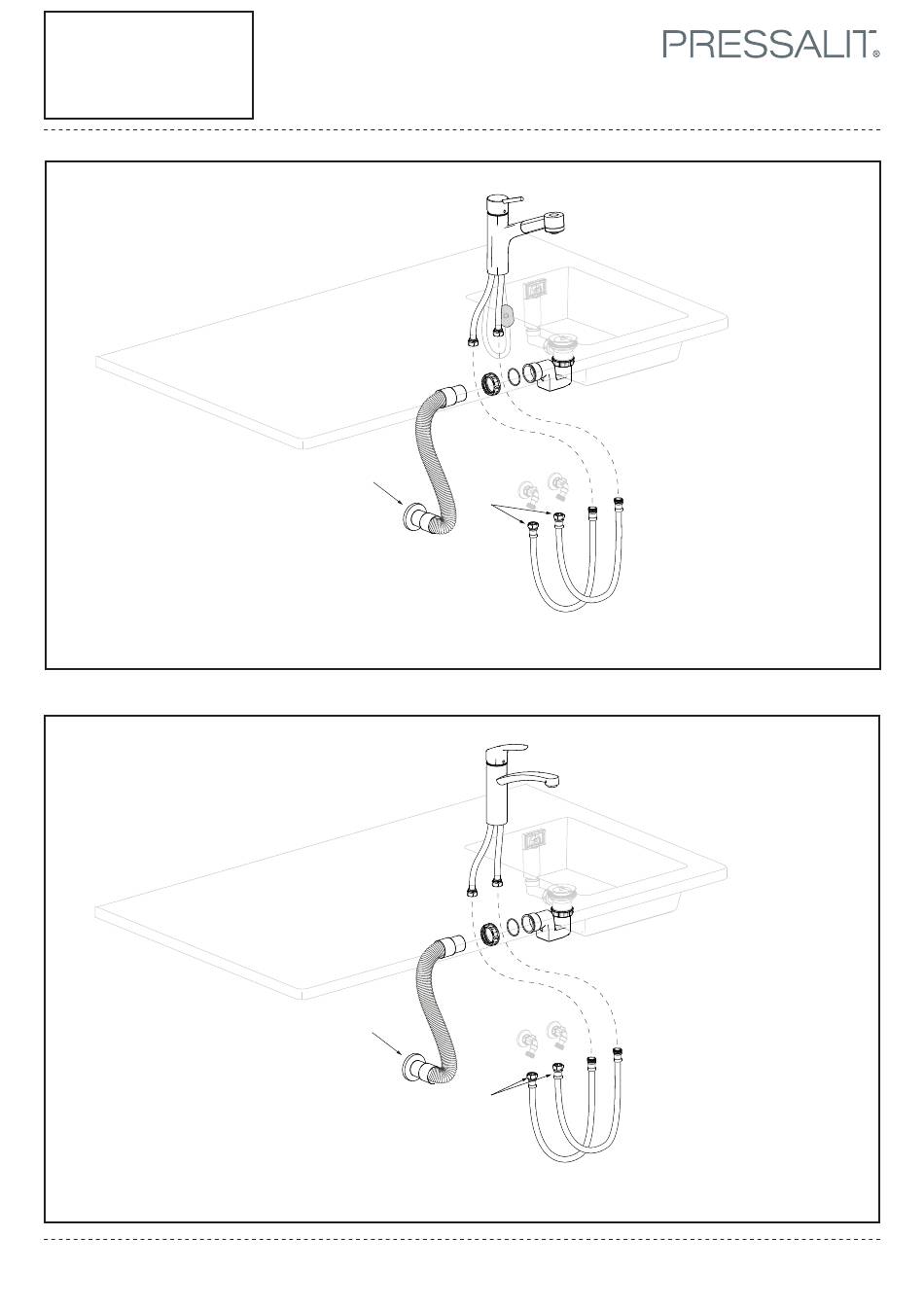 PRESSALIT®