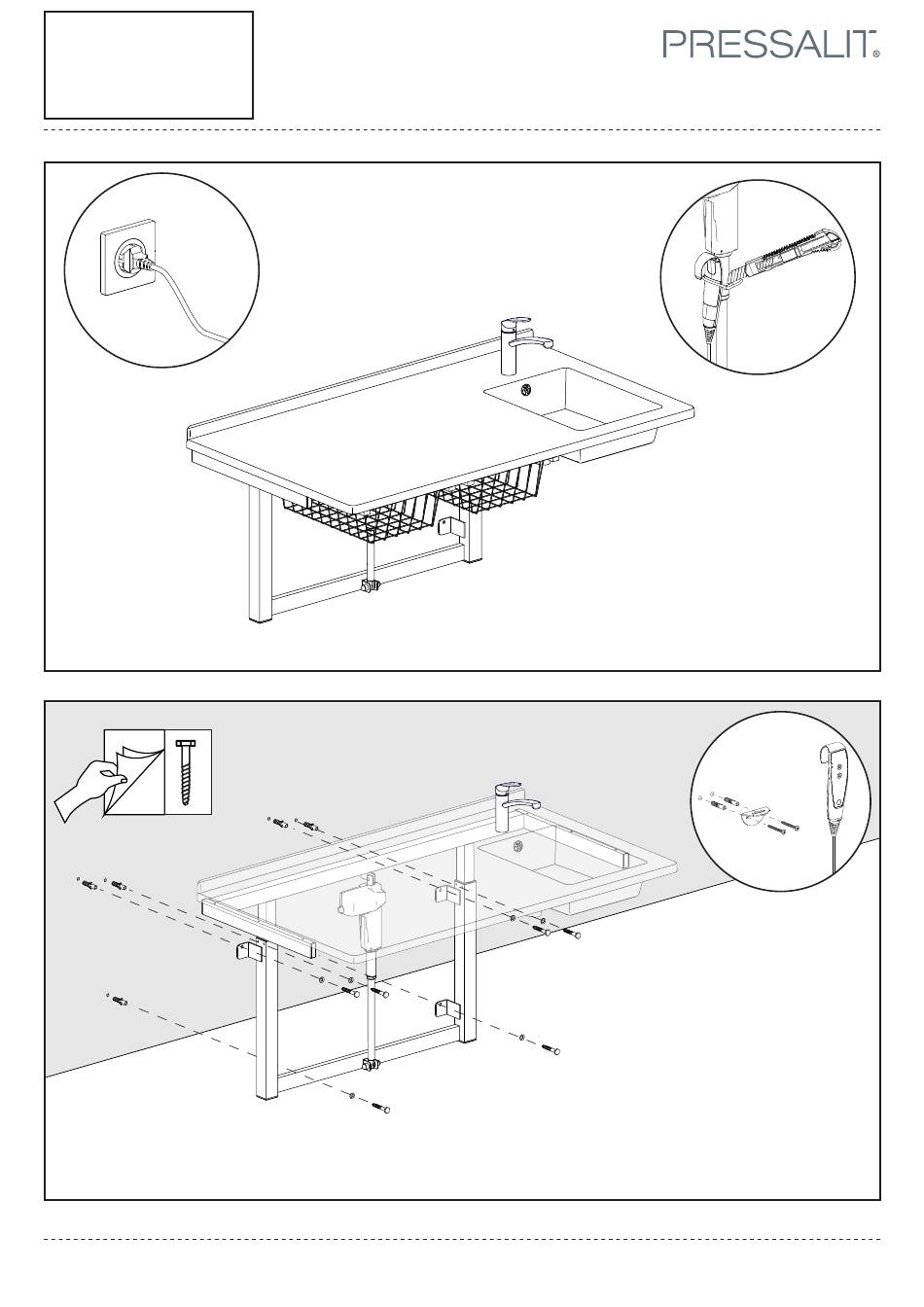 PRESSALIT®