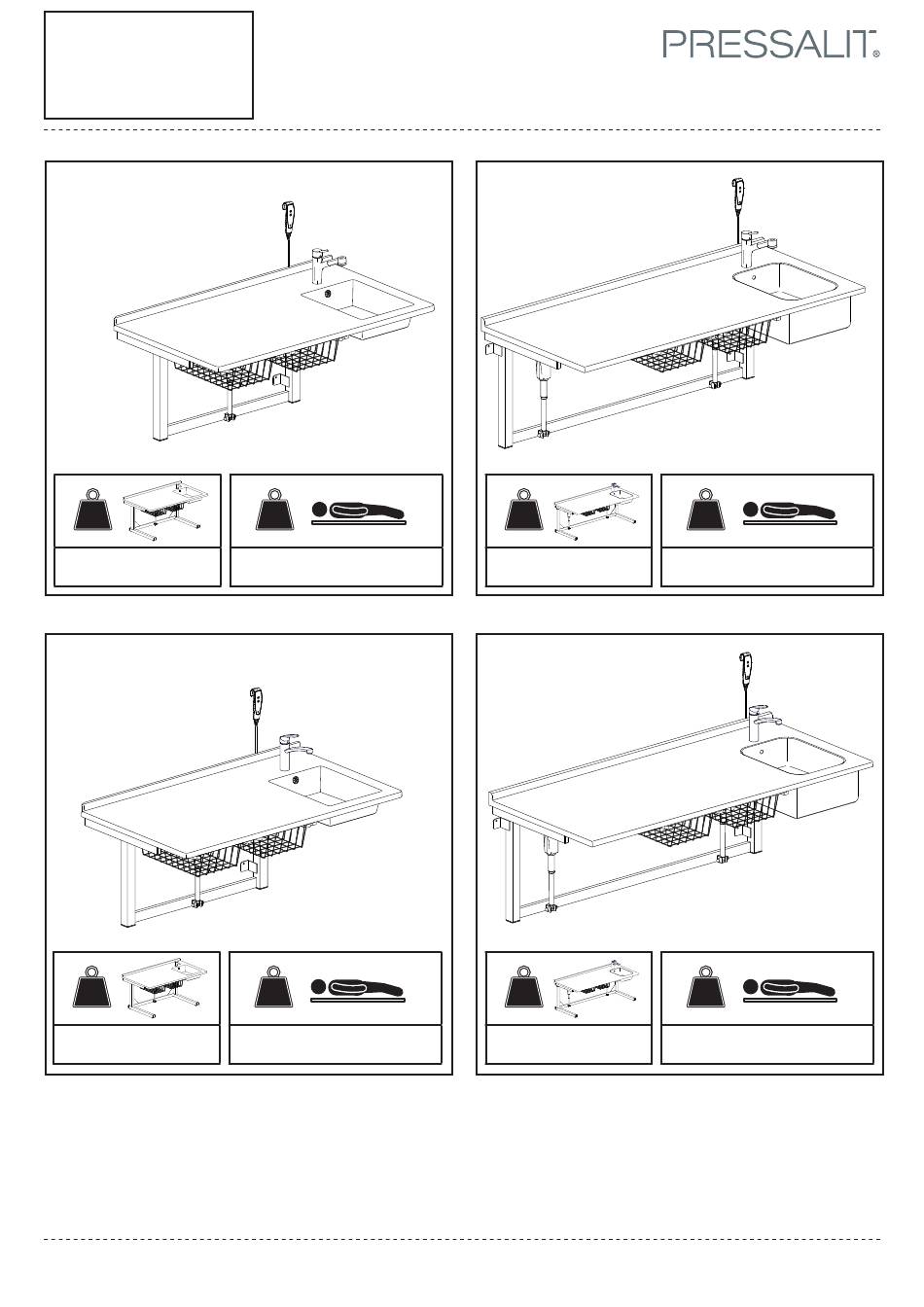 PRESSALIT®