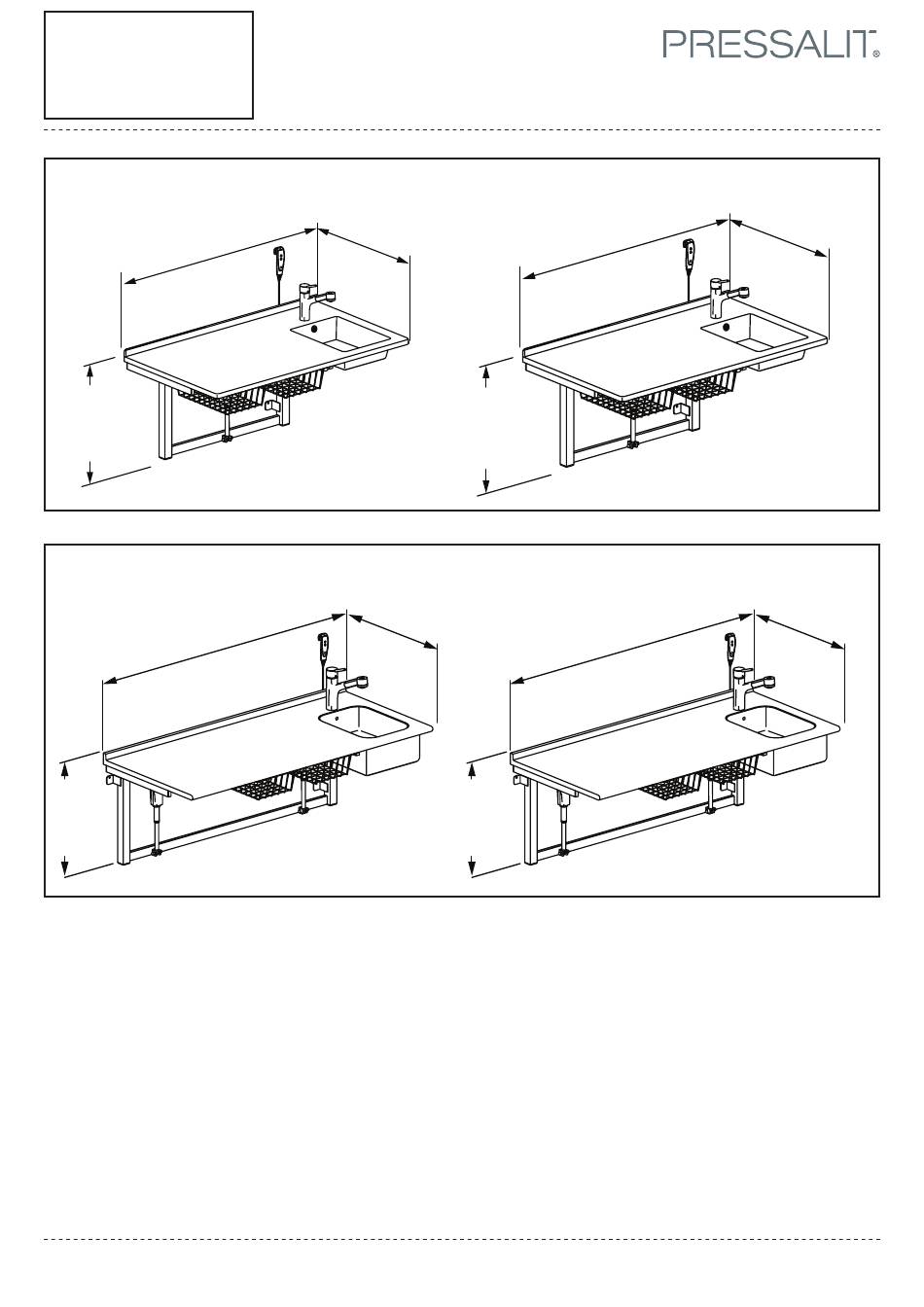 PRESSALIT®