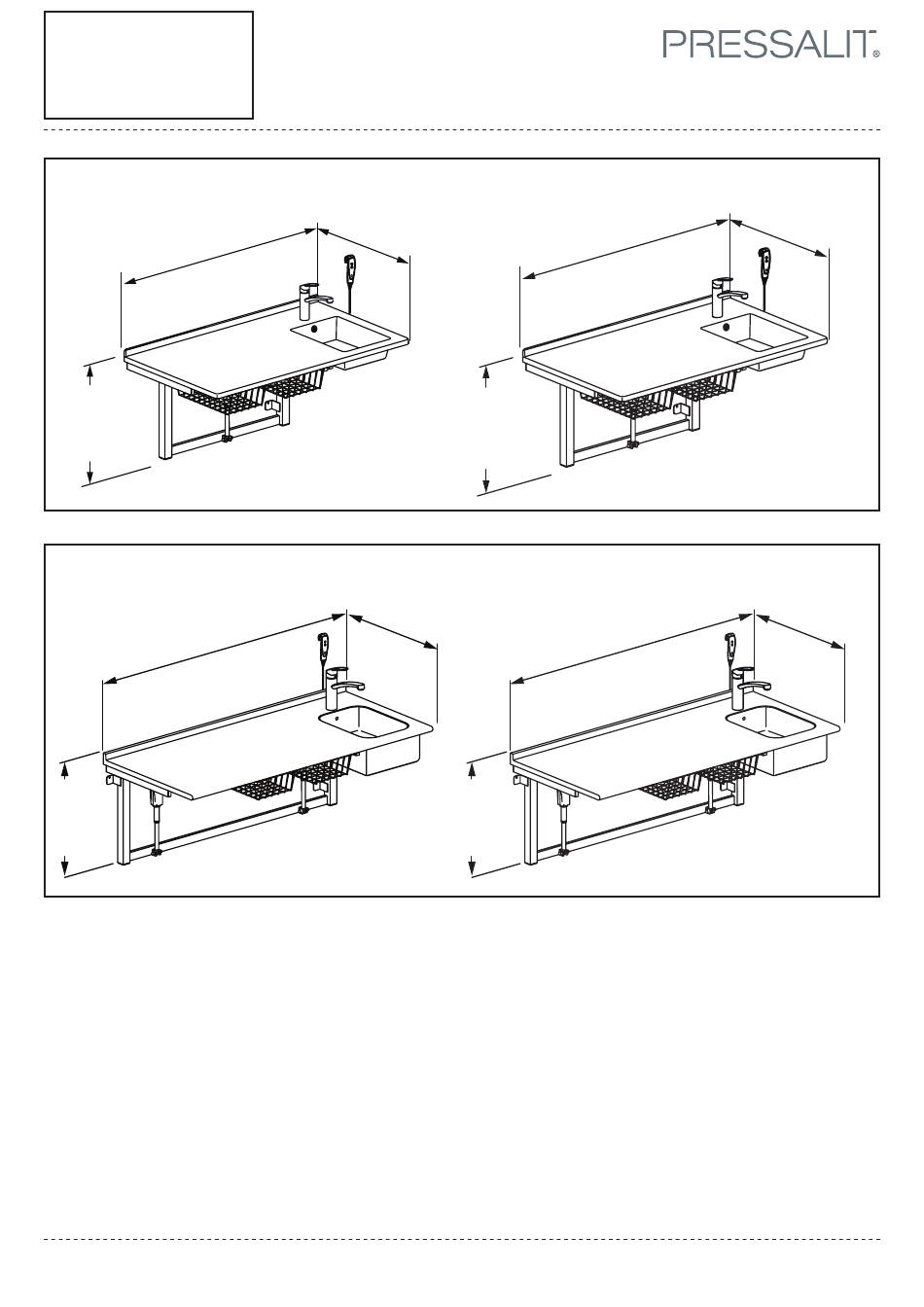 PRESSALIT®