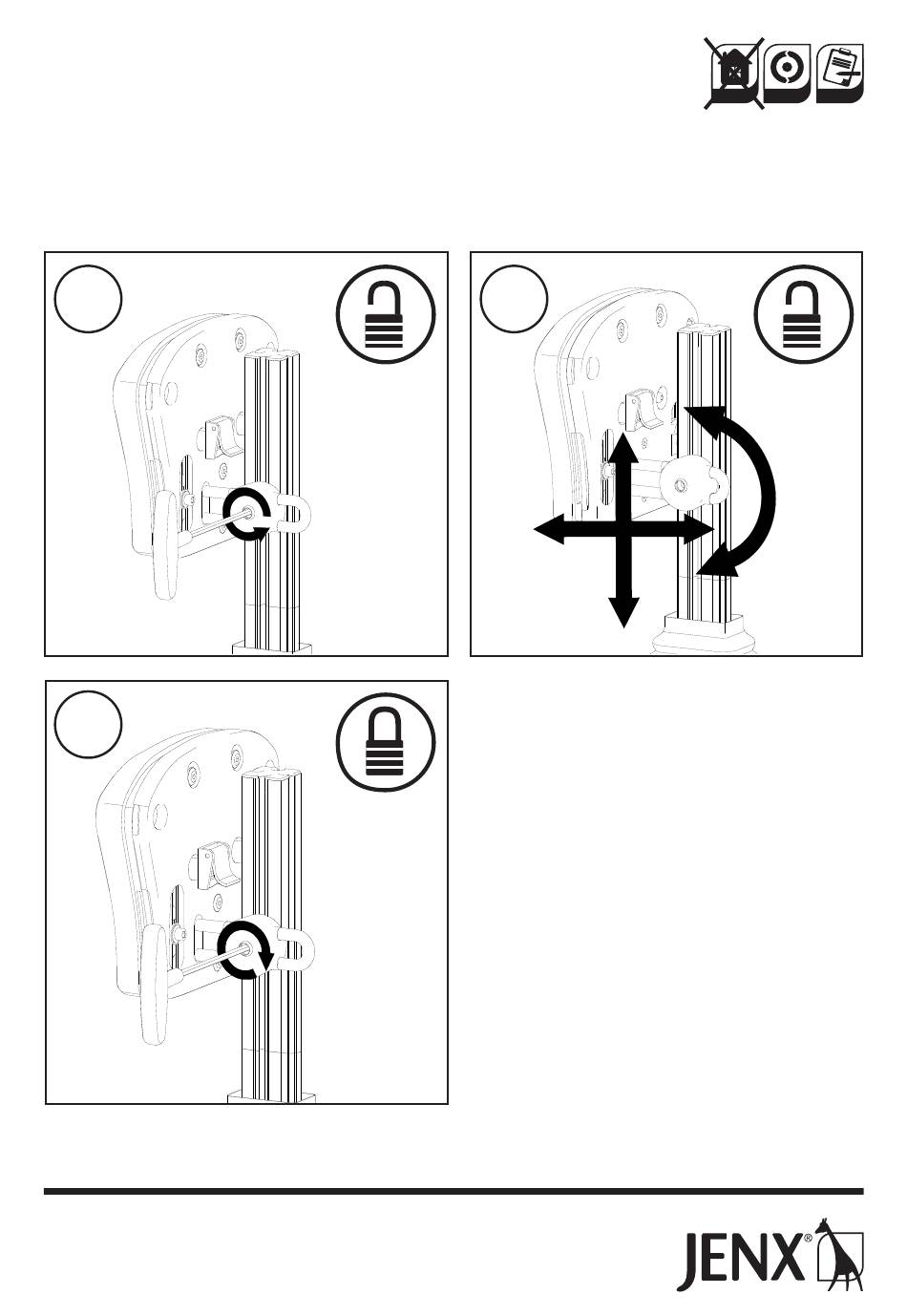 JENX®