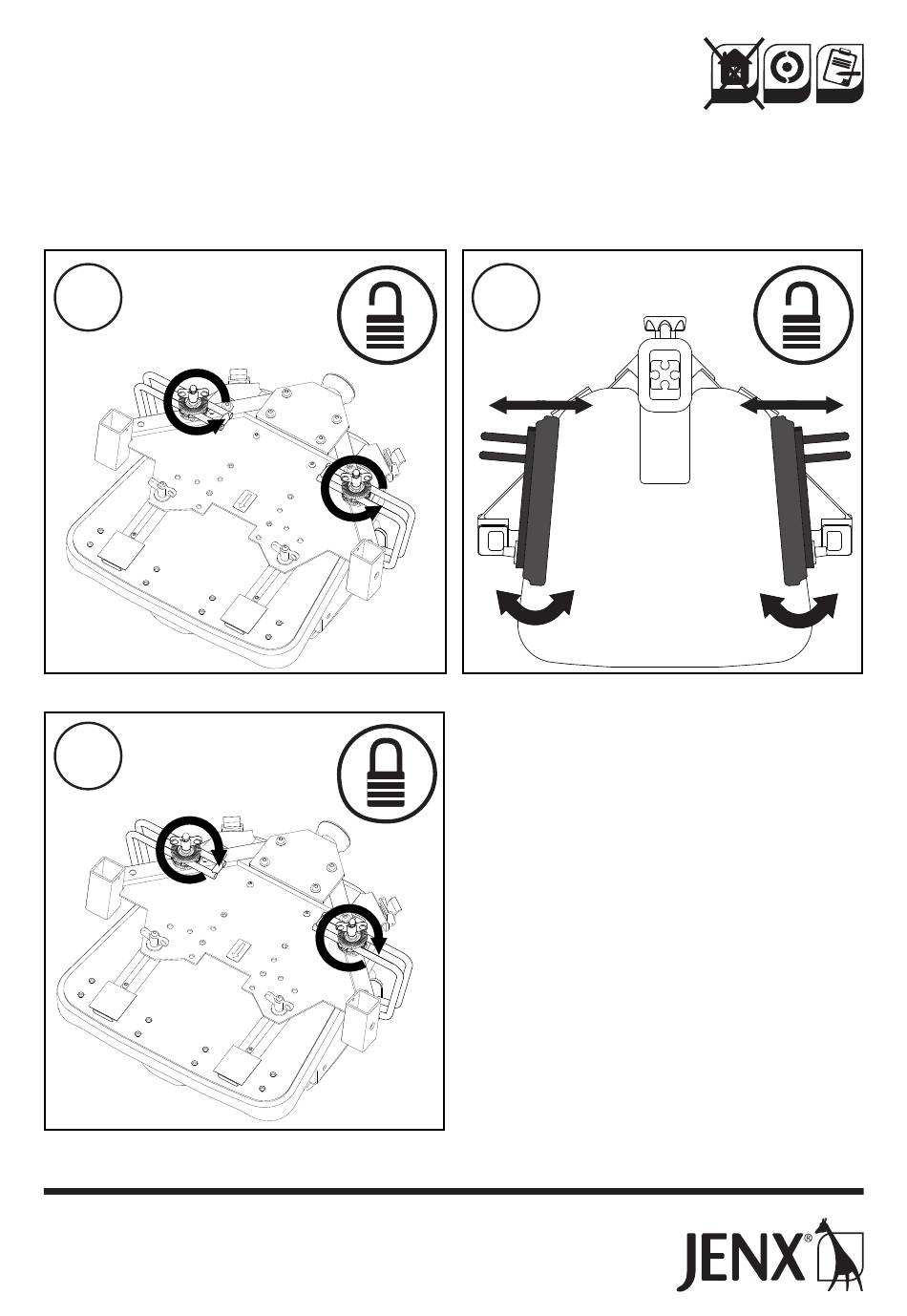 JENX®