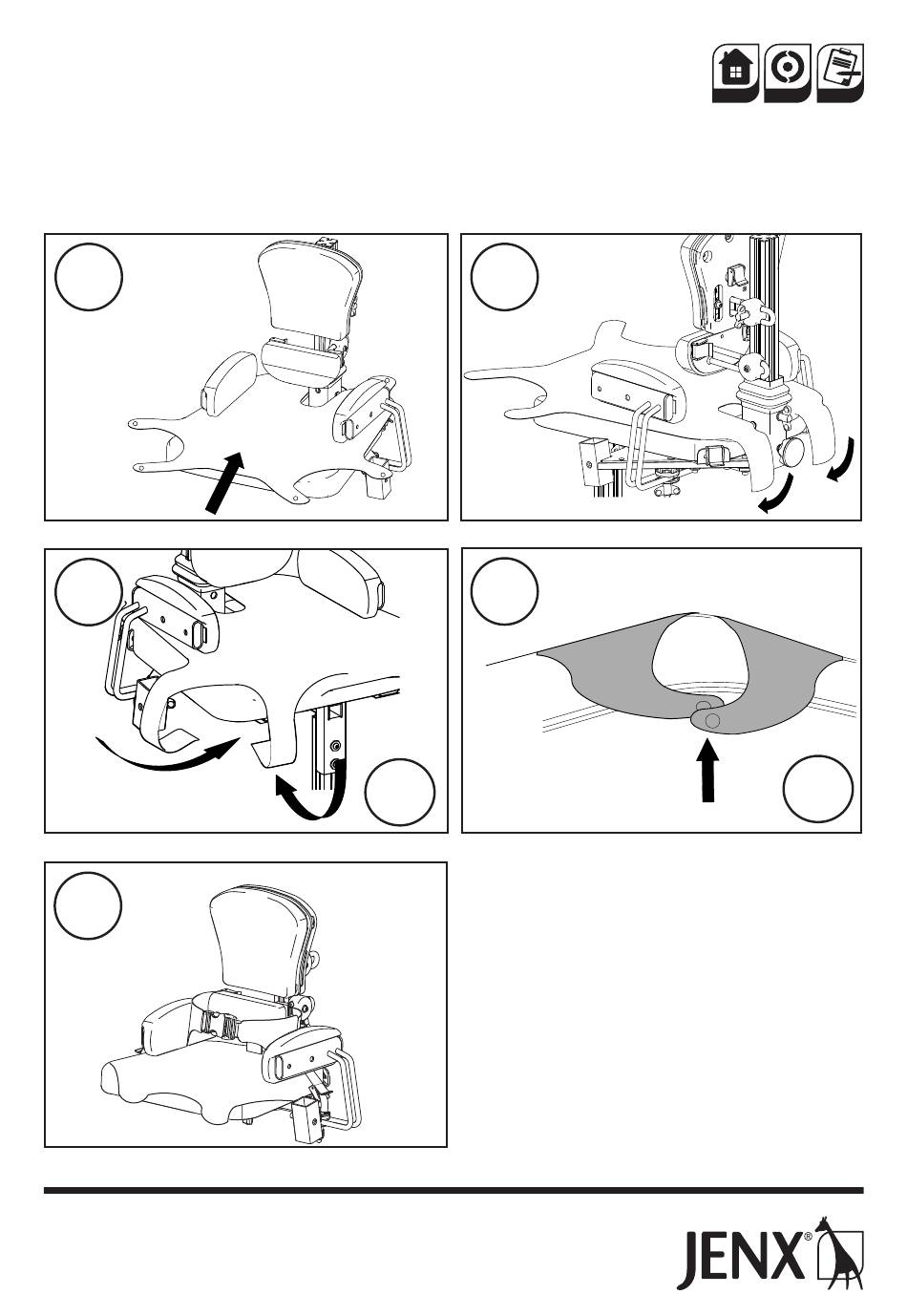 JENX®