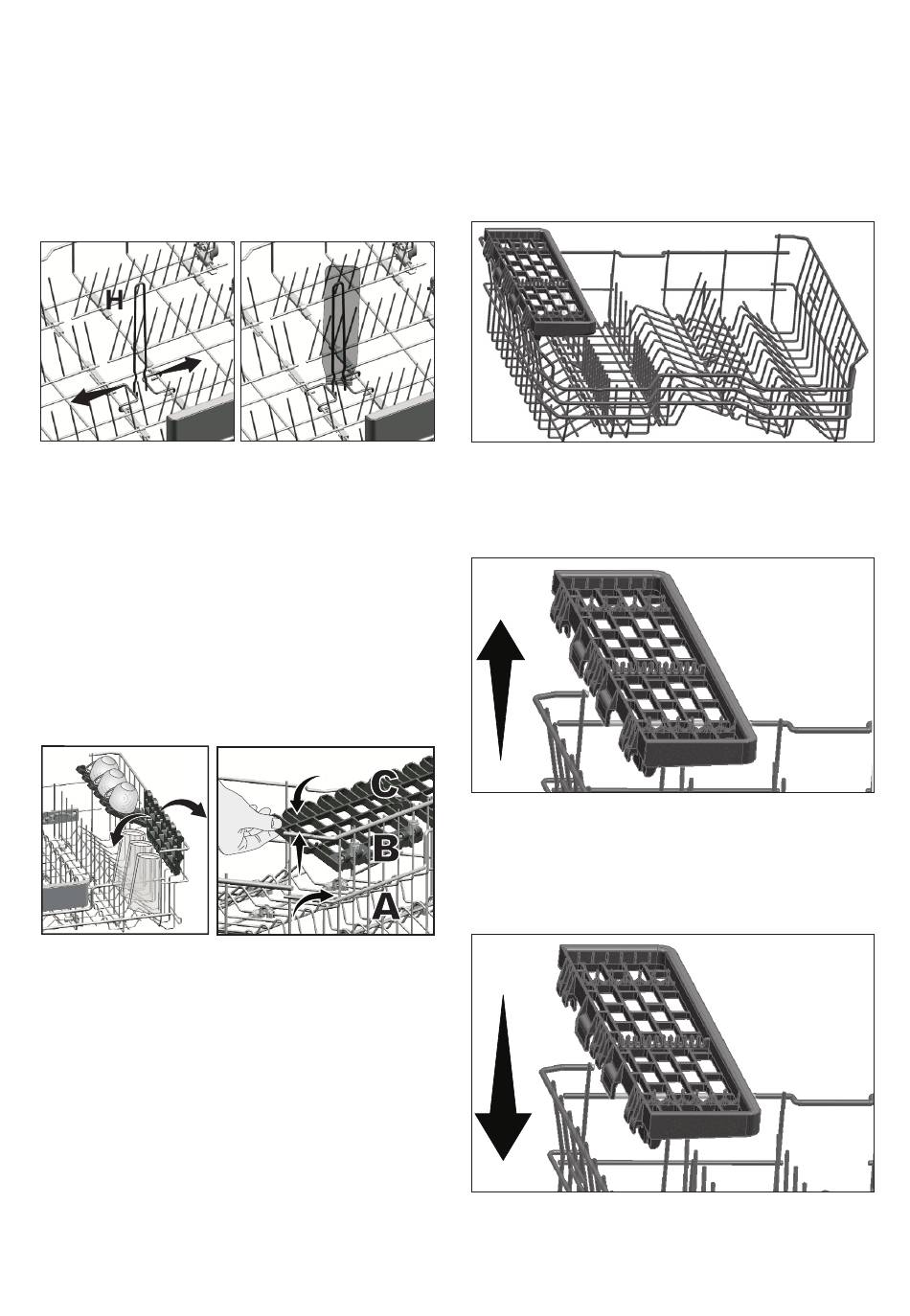 H

C

B

A