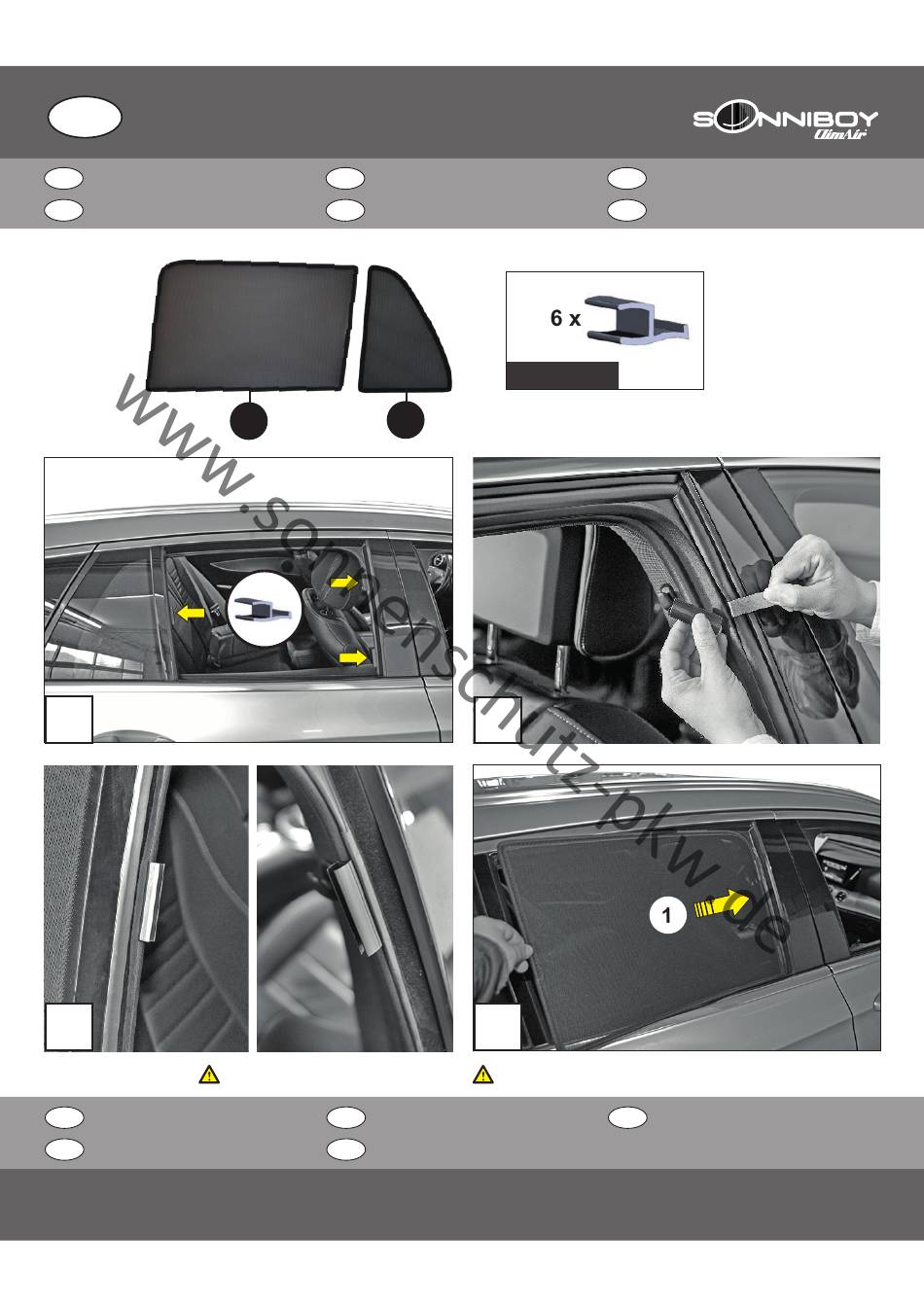 SONNIBOY
ClimAir

6 x

www.sonnenschutz-pkw.de

1